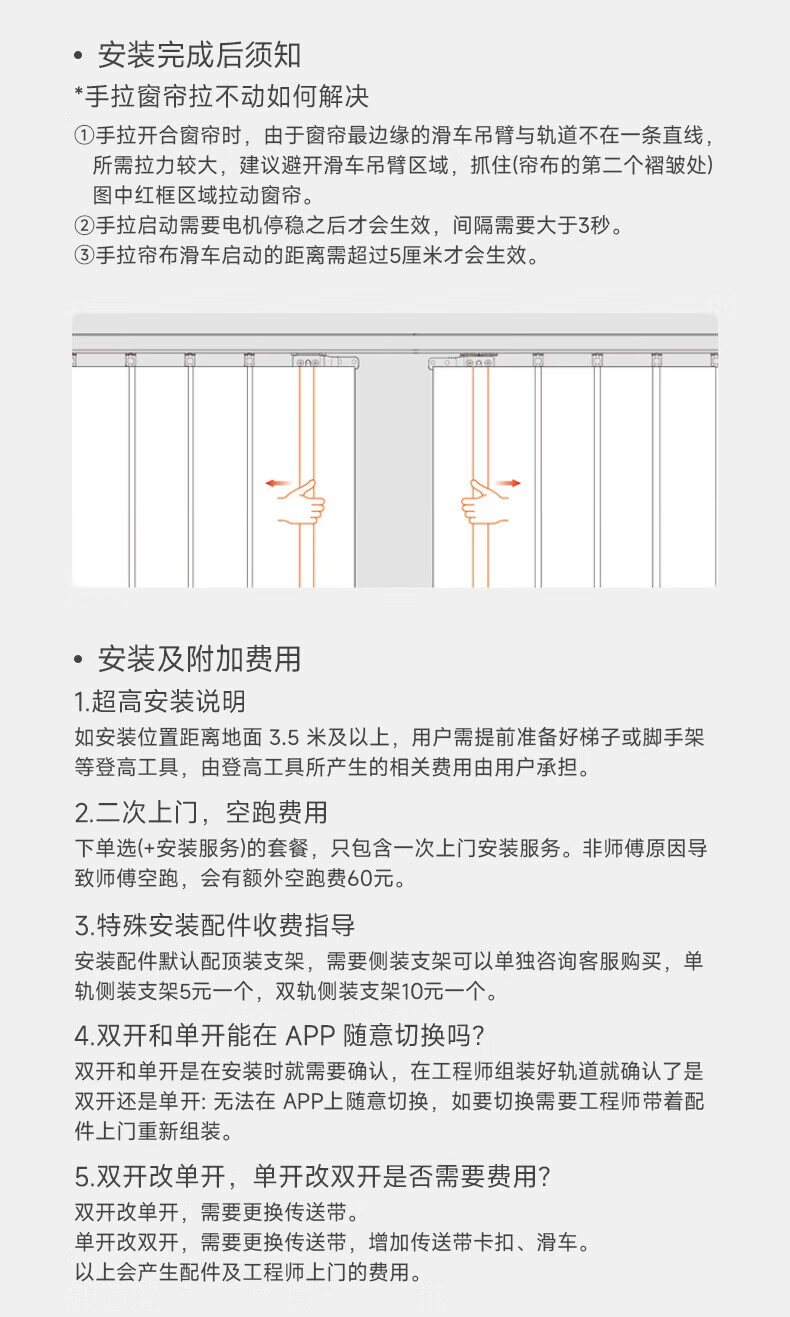 • 安装完成后须知

*手拉窗帘拉不动如何解决

①手拉开合窗帘时，由于窗帘最边缘的滑车吊臂与轨道不在一条直线，所需拉力较大，建议避开滑车吊臂区域，抓住(帘布的第二个褶皱处)图中红框区域拉动窗帘。

②手拉启动需要电机停稳之后才会生效，间隔需要大于3秒。

③手拉帘布滑车启动的距离需超过5厘米才会生效。

• 安装及附加费用

1.超高安装说明

如安装位置距离地面 3.5 米及以上，用户需提前准备好梯子或脚手架等登高工具，由登高工具所产生的相关费用由用户承担。

2.二次上门，空跑费用

下单选(+安装服务)的套餐，只包含一次上门安装服务。非师傅原因导致师傅空跑，会有额外空跑费60元。

3.特殊安装配件收费指导

安装配件默认配顶装支架，需要侧装支架可以单独咨询客服购买，单轨侧装支架5元一个，双轨侧装支架10元一个。

4.双开和单开能在 APP 随意切换吗?

双开和单开是在安装时就需要确认，在工程师组装好轨道就确认了是双开还是单开: 无法在 APP上随意切换，如要切换需要工程师带着配件上门重新组装。

5.双开改单开，单开改双开是否需要费用?

双开改单开，需要更换传送带。

单开改双开，需要更换传送带，增加传送带卡扣、滑车。

以上会产生配件及工程师上门的费用。