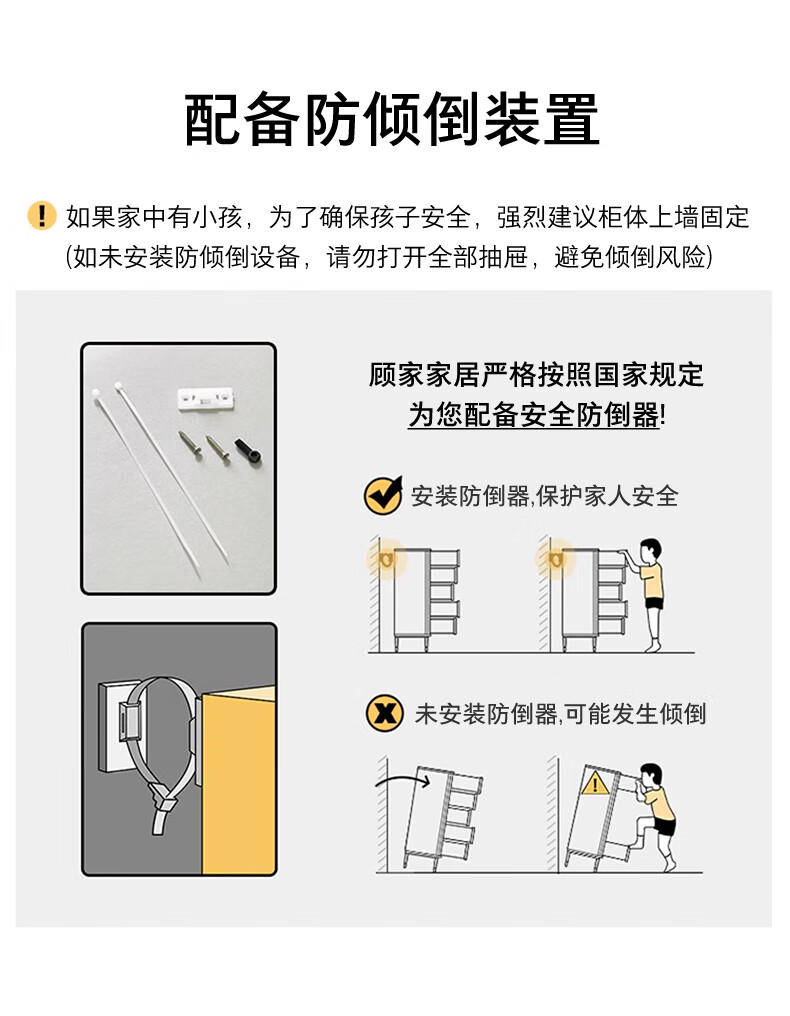 配备防倾倒装置

如果家中有小孩，为了确保孩子安全，强烈建议柜体上墙固定 (如未安装防倾倒设备，请勿打开全部抽屉，避免倾倒风险)

顾家家居严格按照国家规定
为您配备安全防倒器!

安装防倒器,保护家人安全

未安装防倒器,可能发生倾倒