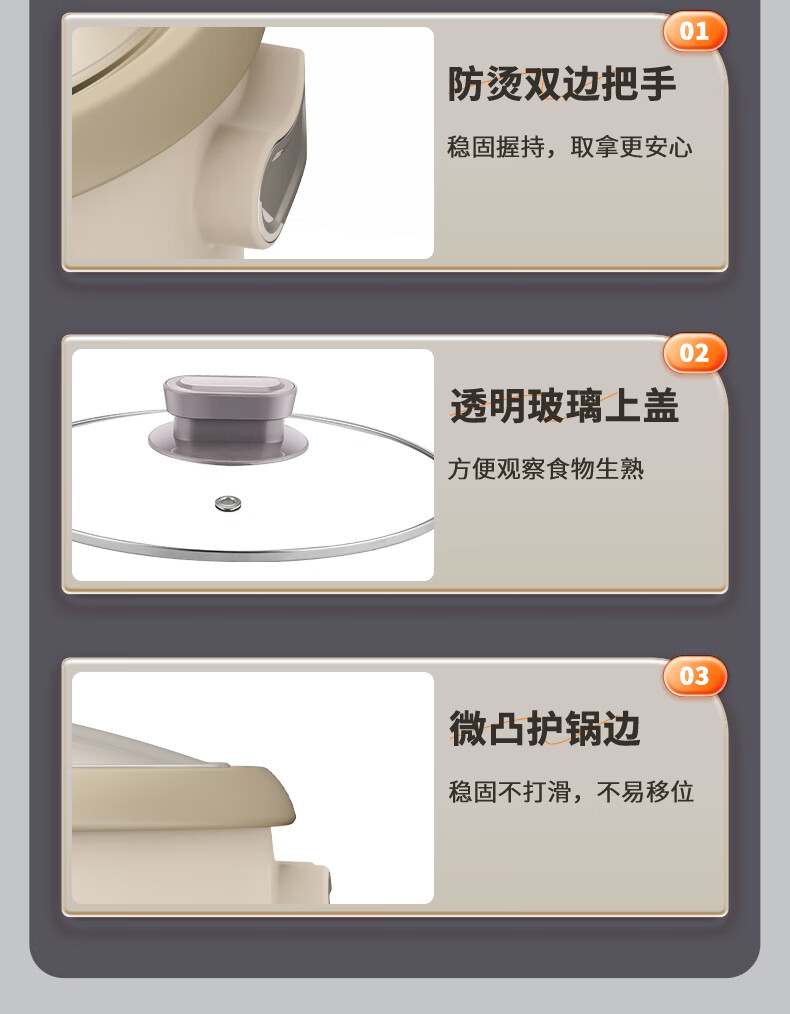 01

防烫双边把手

稳固握持，取拿更安心

02

透明玻璃上盖

方便观察食物生熟

03

微凸护锅边

稳固不打滑，不易移位