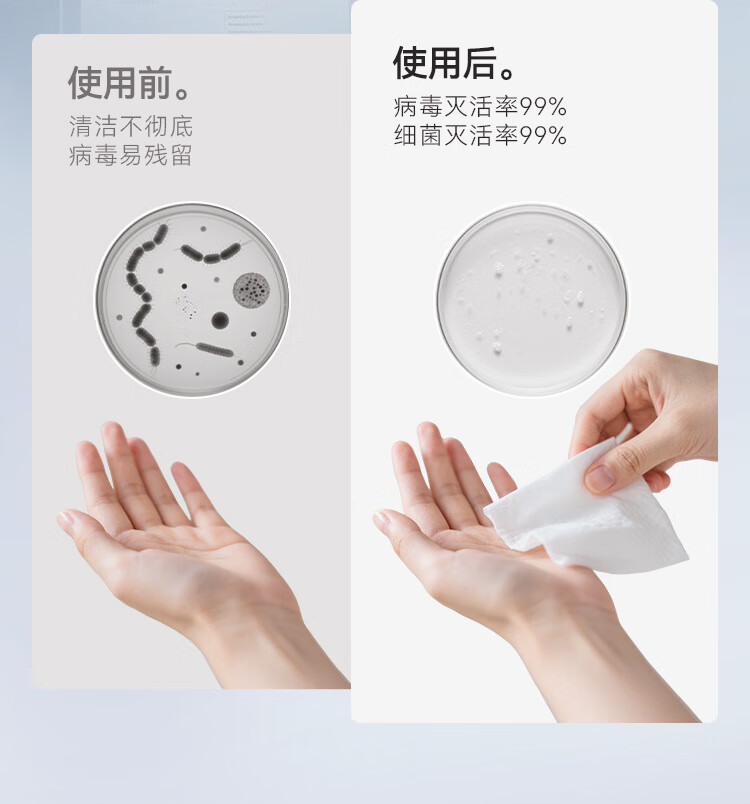 使用前。
清洁不彻底
病毒易残留

使用后。
病毒灭活率99%
细菌灭活率99%