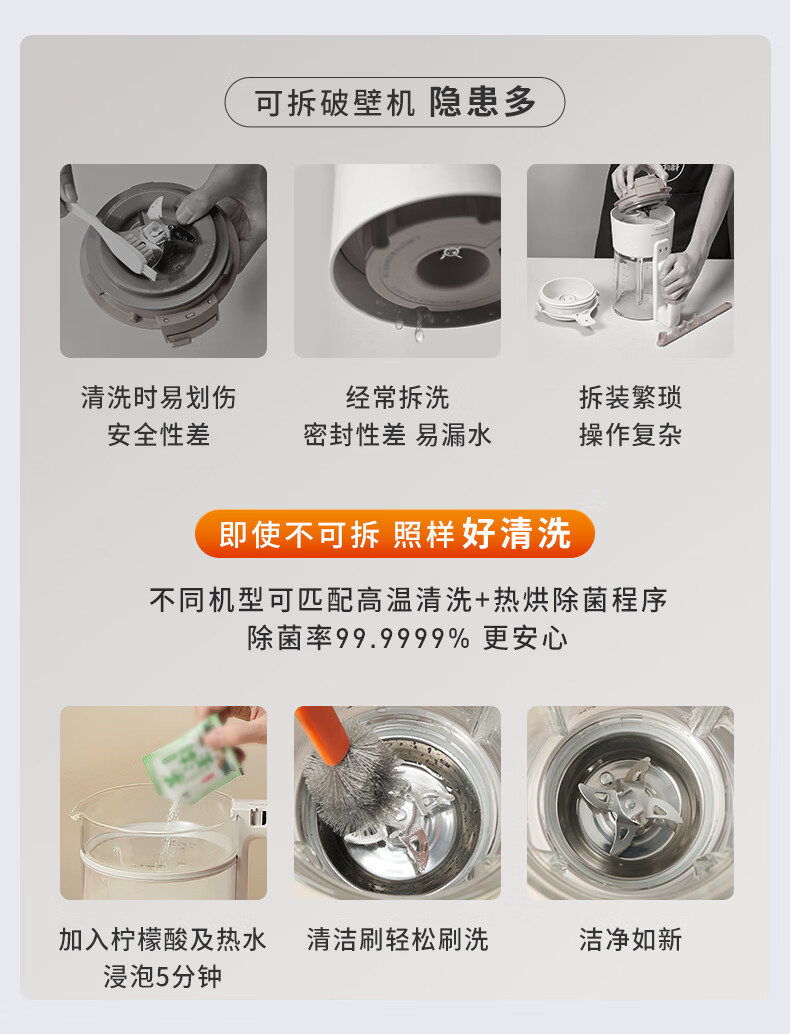 可拆破壁机 隐患多

清洗时易划伤
安全性差

经常拆洗
密封性差 易漏水

拆装繁琐
操作复杂

即使不可拆 照样好清洗

不同机型可匹配高温清洗+热烘除菌程序
除菌率99.9999% 更安心

加入柠檬酸及热水
浸泡5分钟

清洁刷轻松刷洗

洁净如新