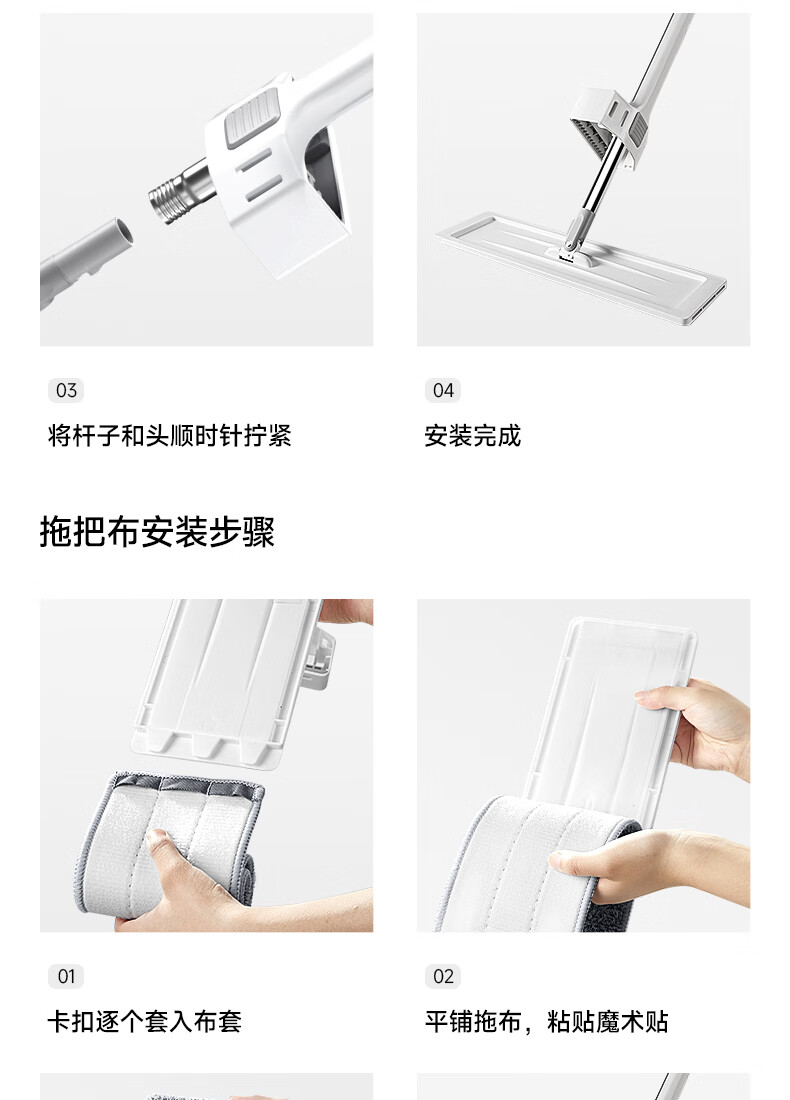 03

将杆子和头顺时针拧紧

04

安装完成

拖把布安装步骤

01

卡扣逐个套入布套

02

平铺拖布，粘贴魔术贴