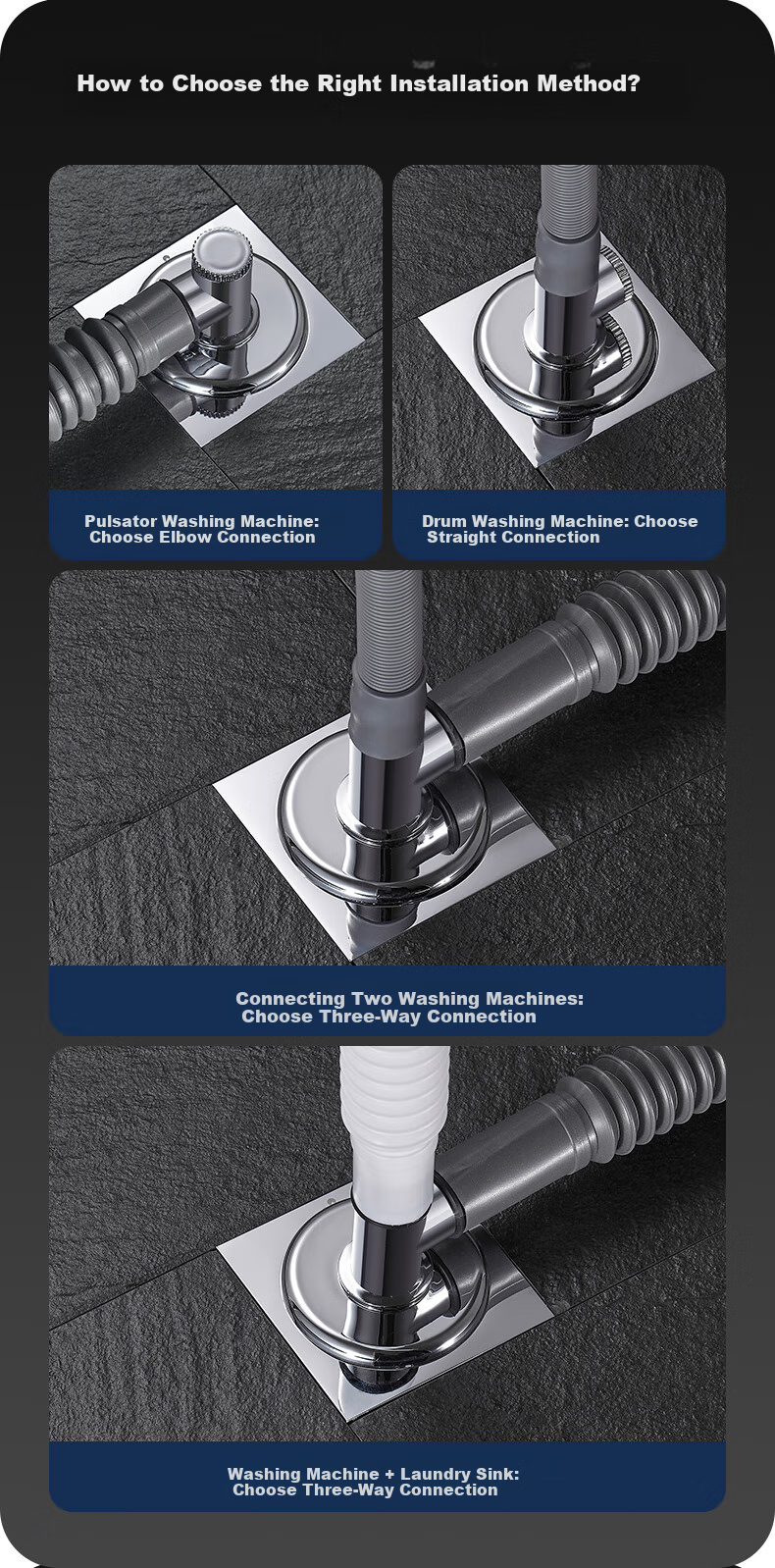 How to Choose the Right Installation Method?

Pulsator Washing Machine: Choose Elbow Connection

Drum Washing Machine: Choose Straight Connection

Connecting Two Washing Machines: Choose Three-Way Connection

Washing Machine + Laundry Sink: Choose Three-Way Connection