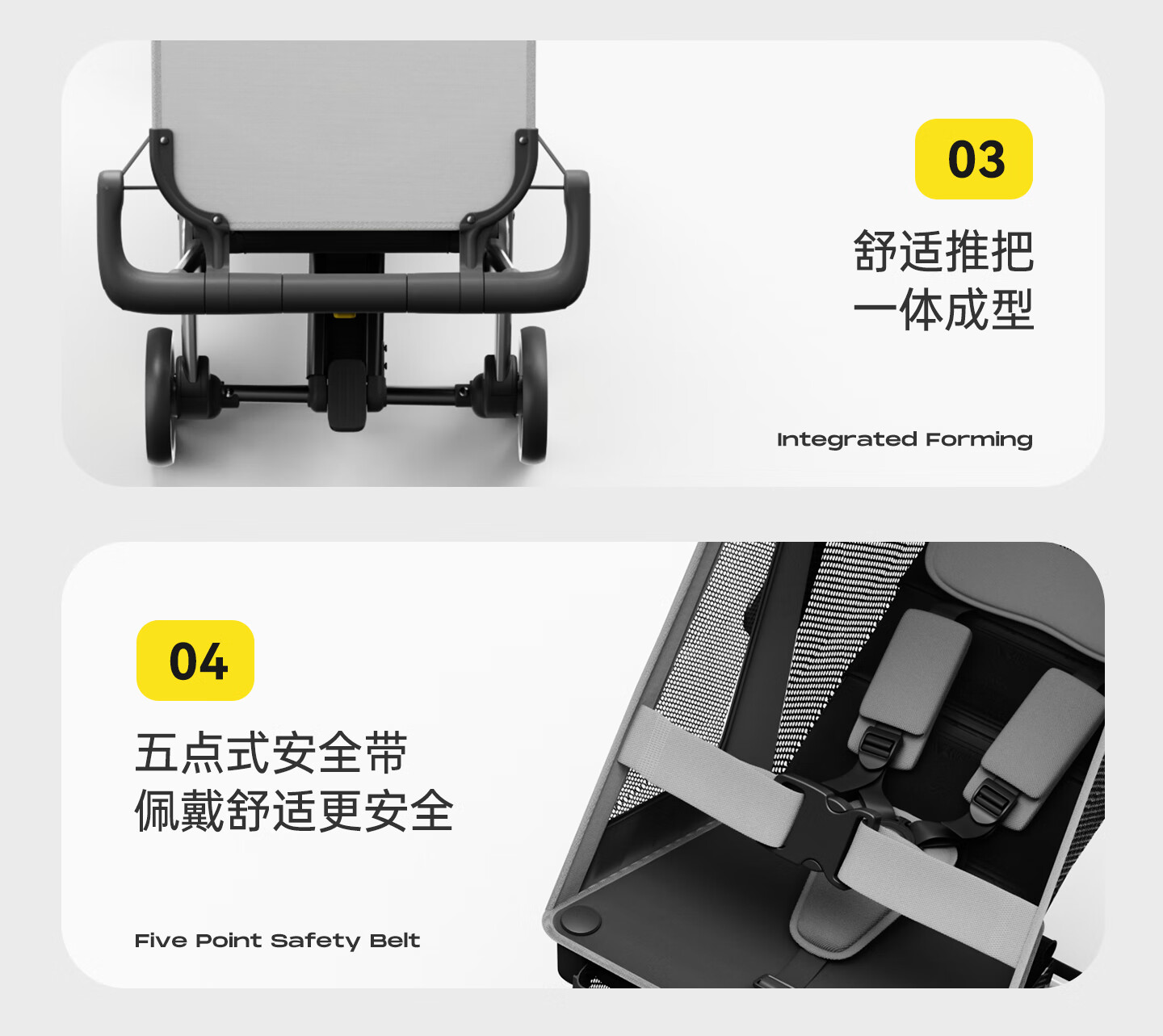 03

舒适推把
一体成型

Integrated Forming

04

五点式安全带
佩戴舒适更安全

Five Point Safety Belt