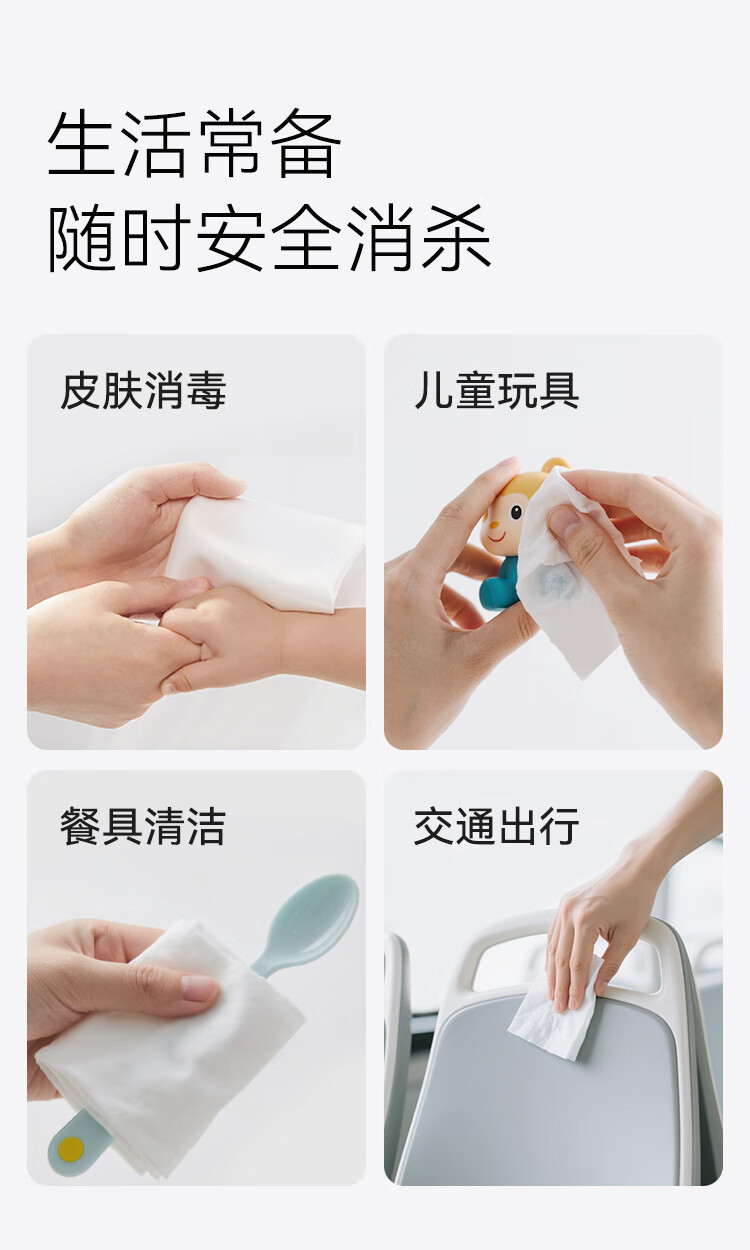 生活常备
随时安全消杀

皮肤消毒

儿童玩具

餐具清洁

交通出行