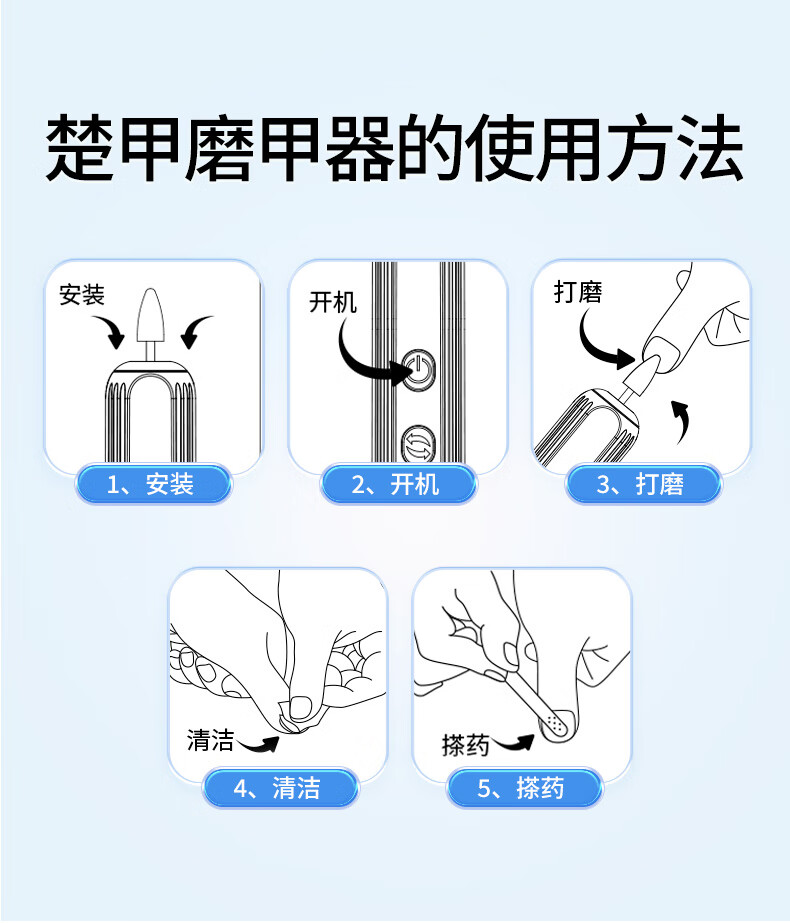 楚甲磨甲器的使用方法

安装

1、安装

开机

2、开机

打磨

3、打磨

清洁

4、清洁

搽药

5、搽药