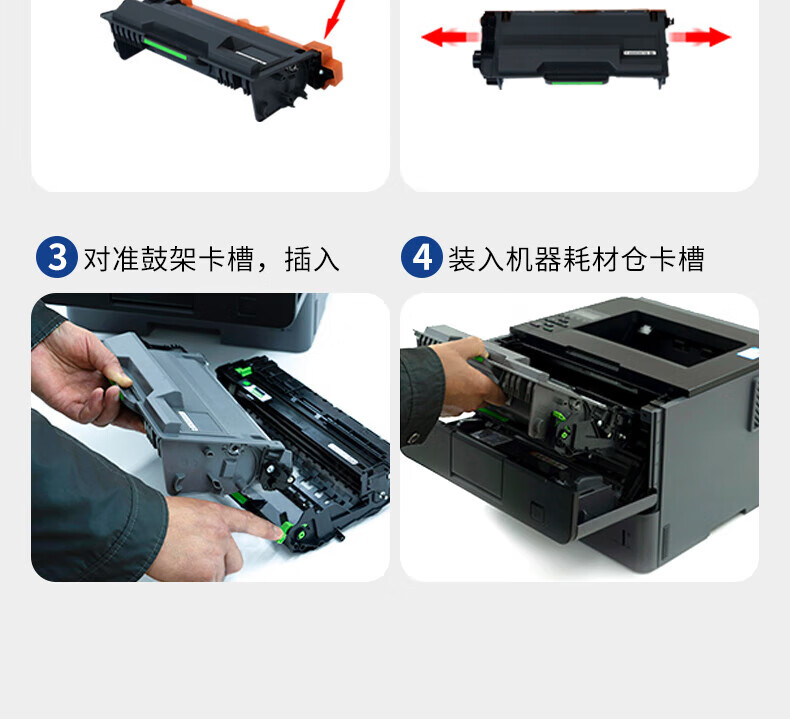 3 对准鼓架卡槽，插入

4 装入机器耗材仓卡槽