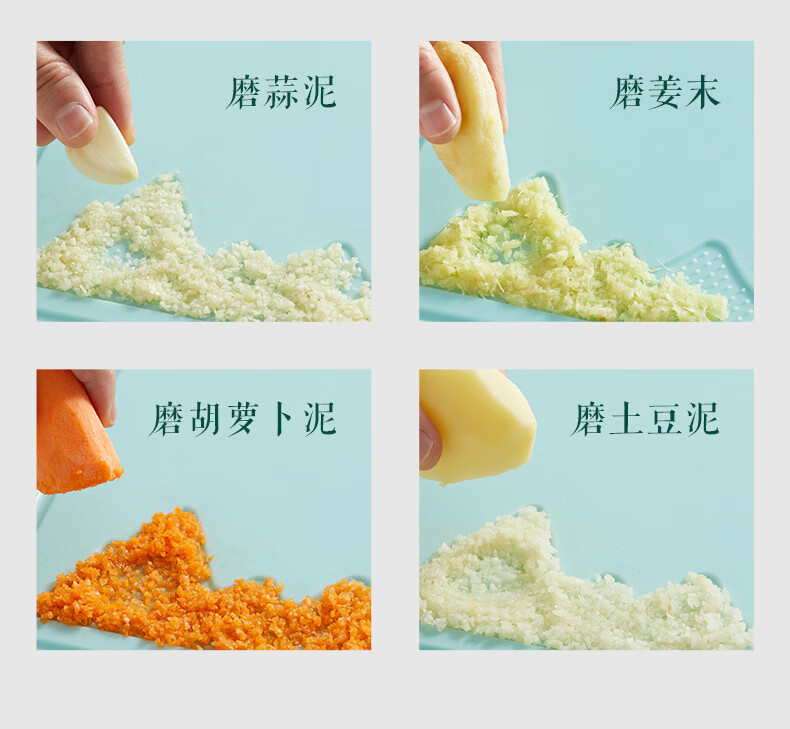 磨蒜泥

磨姜末

磨胡萝卜泥

磨土豆泥