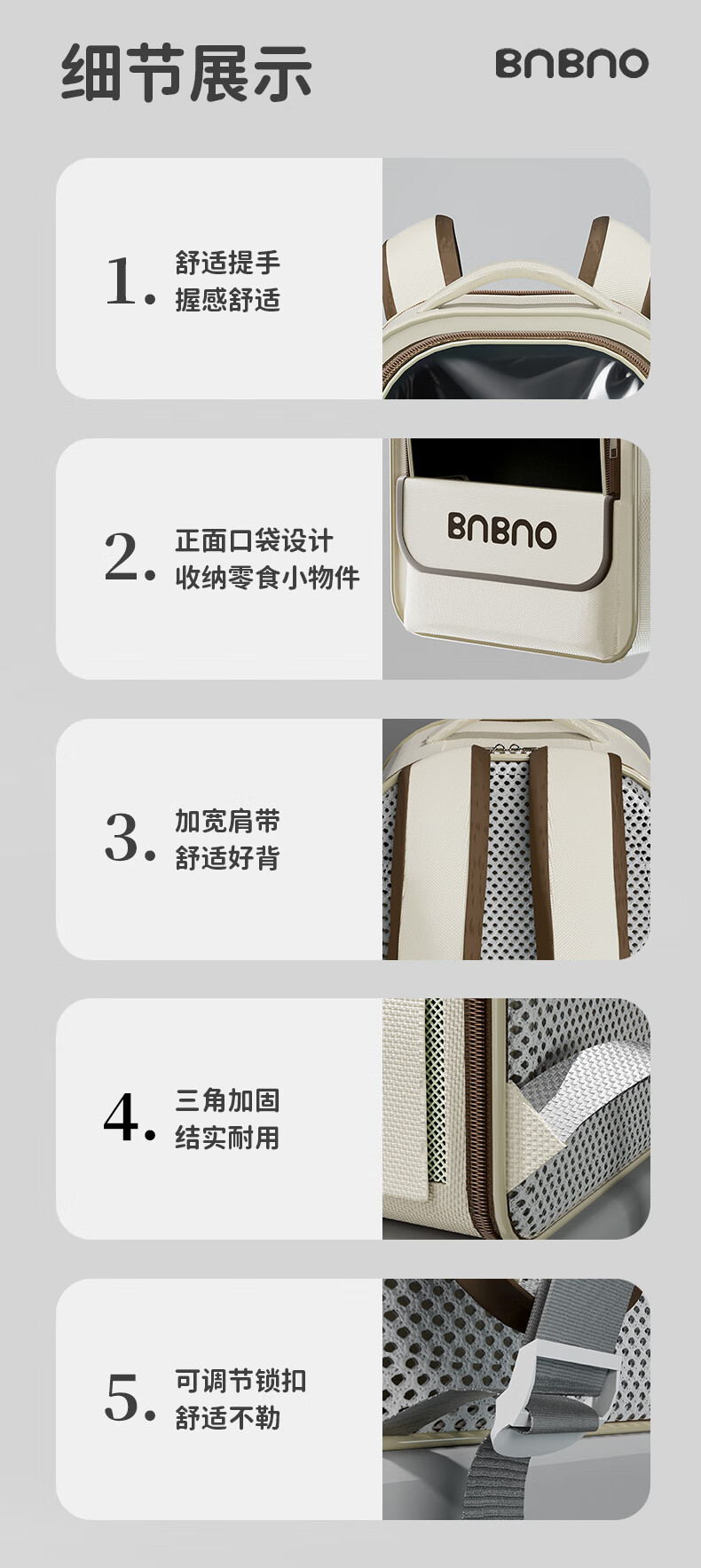 细节展示

BNBNO

1. 舒适提手
握感舒适

2. 正面口袋设计
收纳零食小物件

BNBNO

3. 加宽肩带
舒适好背

4. 三角加固
结实耐用

5. 可调节锁扣
舒适不勒