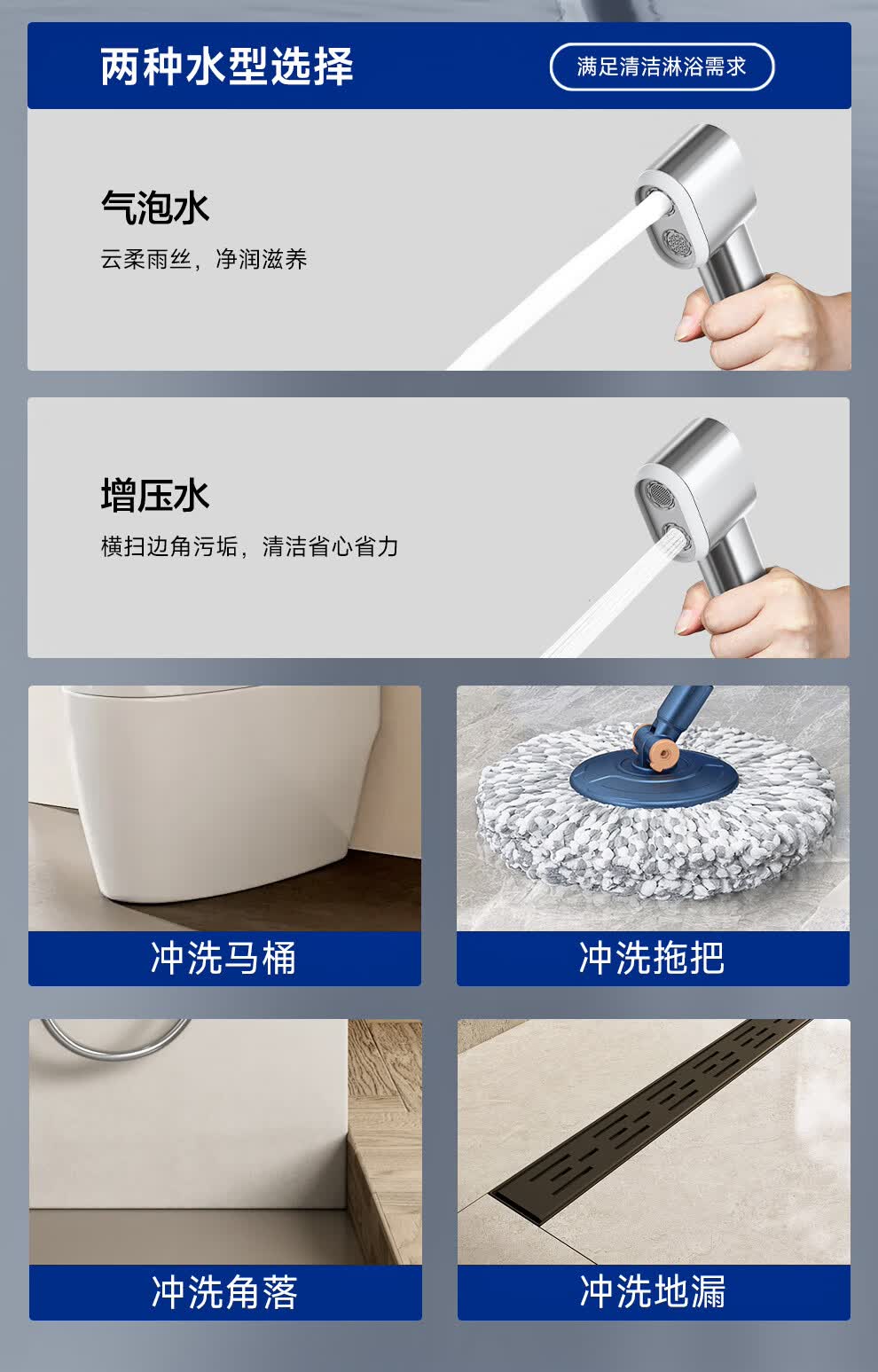 两种水型选择

满足清洁淋浴需求

气泡水

云柔雨丝，净润滋养

增压水

横扫边角污垢，清洁省心省力

冲洗马桶

冲洗拖把

冲洗角落

冲洗地漏