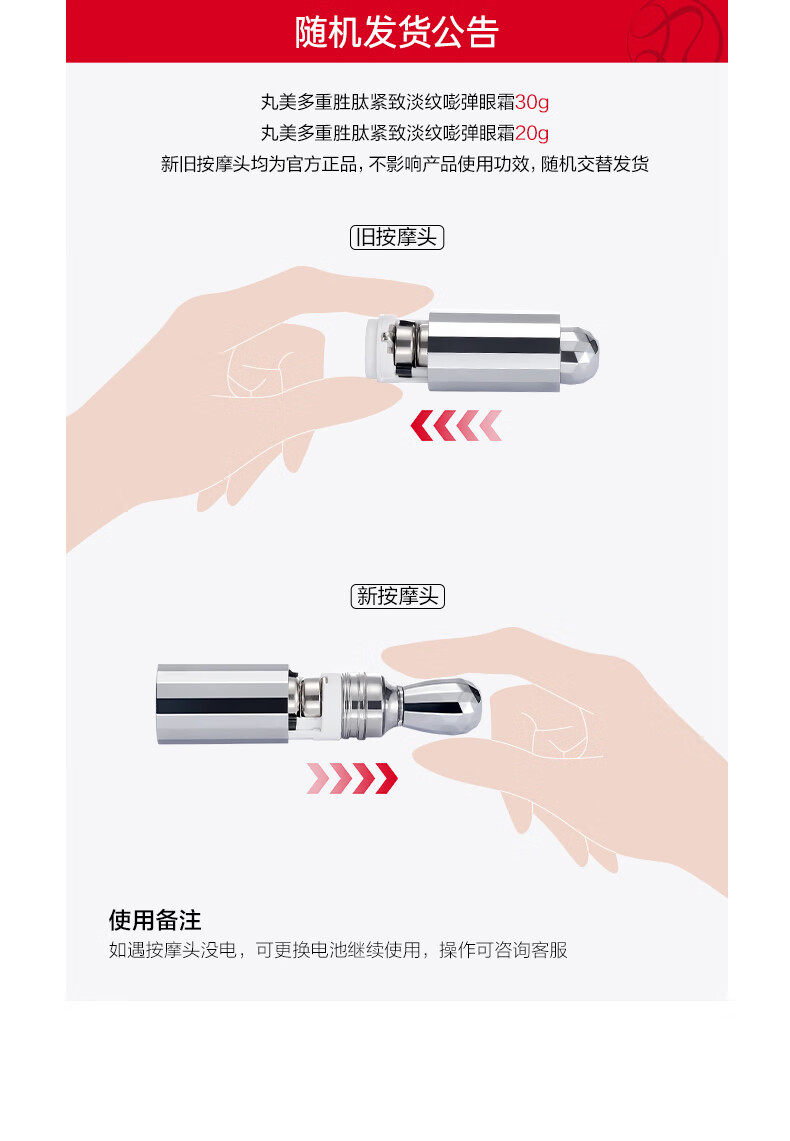 随机发货公告

丸美多重胜肽紧致淡纹嘭弹眼霜30g
丸美多重胜肽紧致淡纹嘭弹眼霜20g
新旧按摩头均为官方正品，不影响产品使用功效，随机交替发货

旧按摩头

新按摩头

使用备注
如遇按摩头没电，可更换电池继续使用，操作可咨询客服