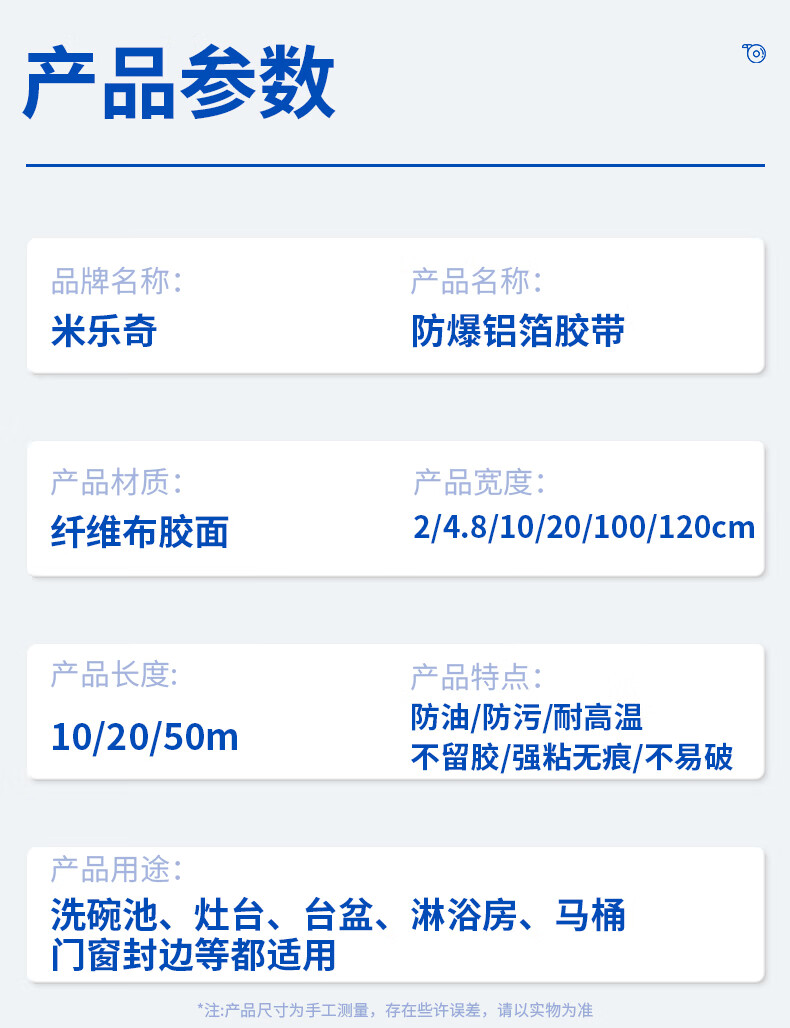 产品参数

品牌名称:
米乐奇

产品名称:
防爆铝箔胶带

产品材质:
纤维布胶面

产品宽度:
2/4.8/10/20/100/120cm

产品长度:
10/20/50m

产品特点:
防油/防污/耐高温
不留胶/强粘无痕/不易破

产品用途:
洗碗池、灶台、台盆、淋浴房、马桶
门窗封边等都适用

*注:产品尺寸为手工测量,存在些许误差,请以实物为准