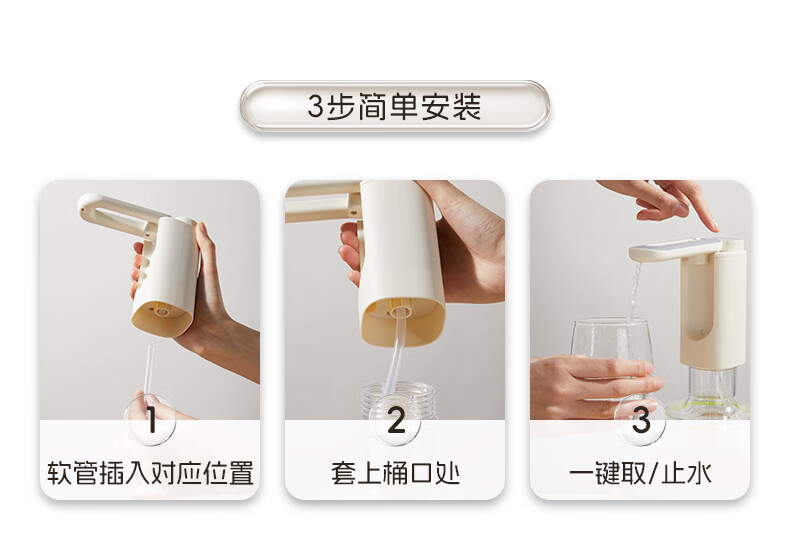 3步简单安装

1
软管插入对应位置

2
套上桶口处

3
一键取/止水