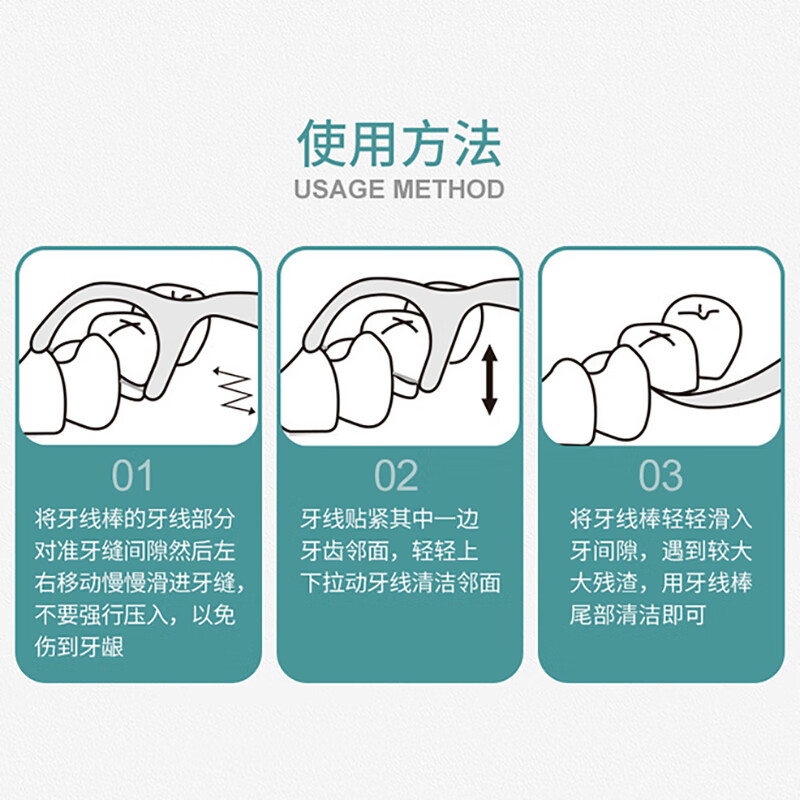 使用方法
USAGE METHOD

01
将牙线棒的牙线部分对准牙缝间隙然后左右移动慢慢滑进牙缝，不要强行压入，以免伤到牙龈

02
牙线贴紧其中一边牙齿邻面，轻轻上下拉动牙线清洁邻面

03
将牙线棒轻轻滑入牙间隙，遇到较大大残渣，用牙线棒尾部清洁即可