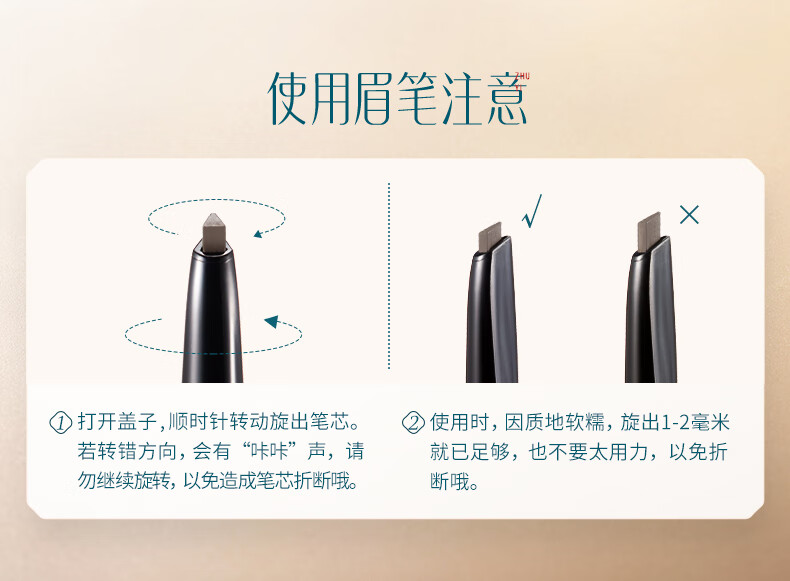 使用眉笔注意

ZHU YI

√

×

① 打开盖子，顺时针转动旋出笔芯。若转错方向，会有“咔咔”声，请勿继续旋转，以免造成笔芯折断哦。

② 使用时，因质地软糯，旋出1-2毫米就已足够，也不要太用力，以免折断哦。