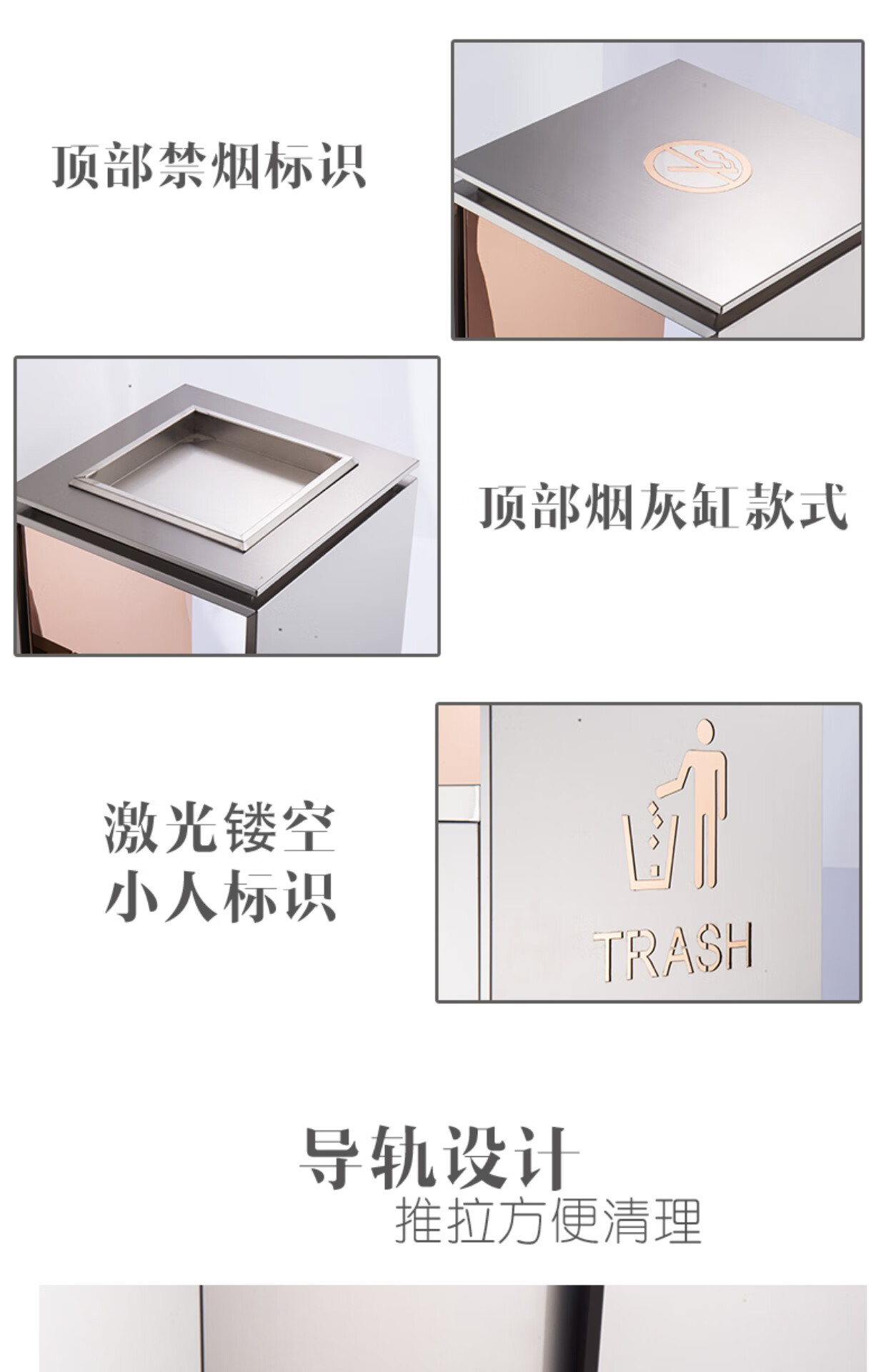 顶部禁烟标识

顶部烟灰缸款式

激光镂空
小人标识

TRASH

导轨设计
推拉方便清理