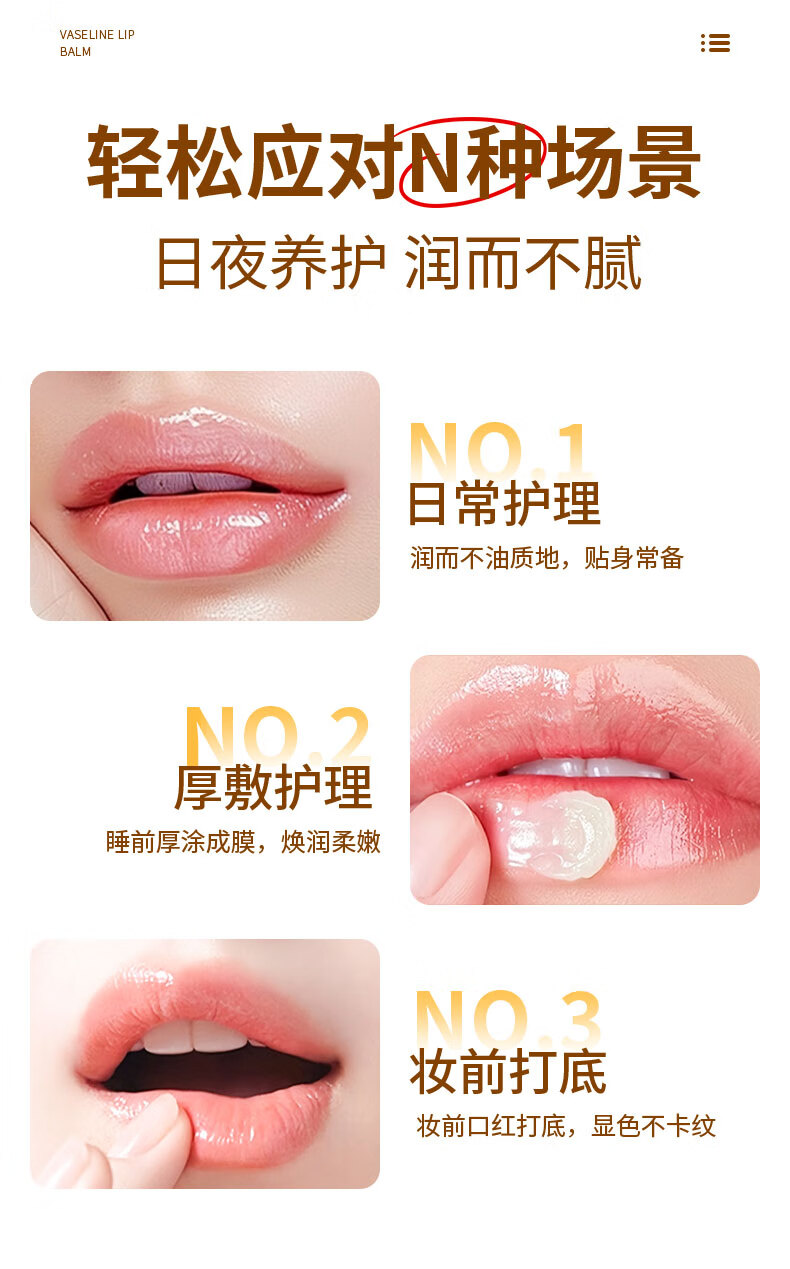 VASELINE LIP BALM

轻松应对N种场景

日夜养护 润而不腻

NO.1
日常护理
润而不油质地，贴身常备

NO.2
厚敷护理
睡前厚涂成膜，焕润柔嫩

NO.3
妆前打底
妆前口红打底，显色不卡纹