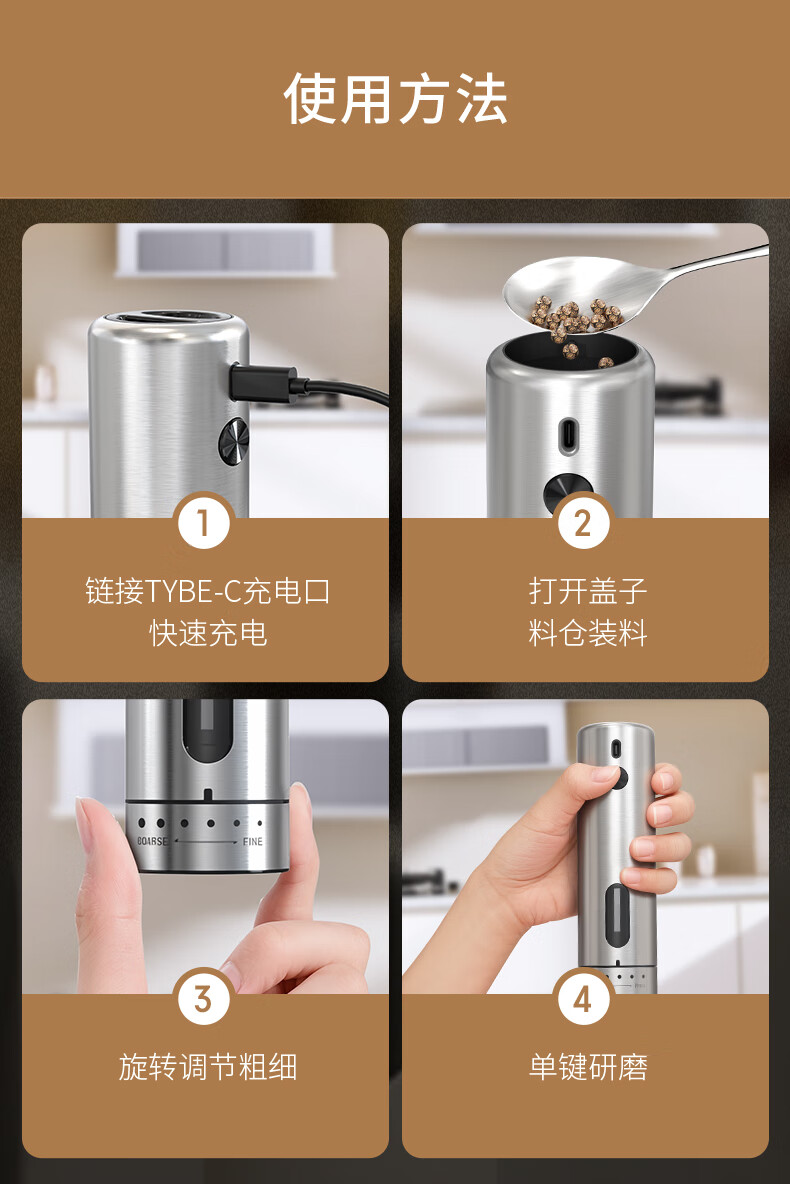 使用方法

1
链接TYBE-C充电口
快速充电

2
打开盖子
料仓装料

COARSE FINE

3
旋转调节粗细

4
单键研磨