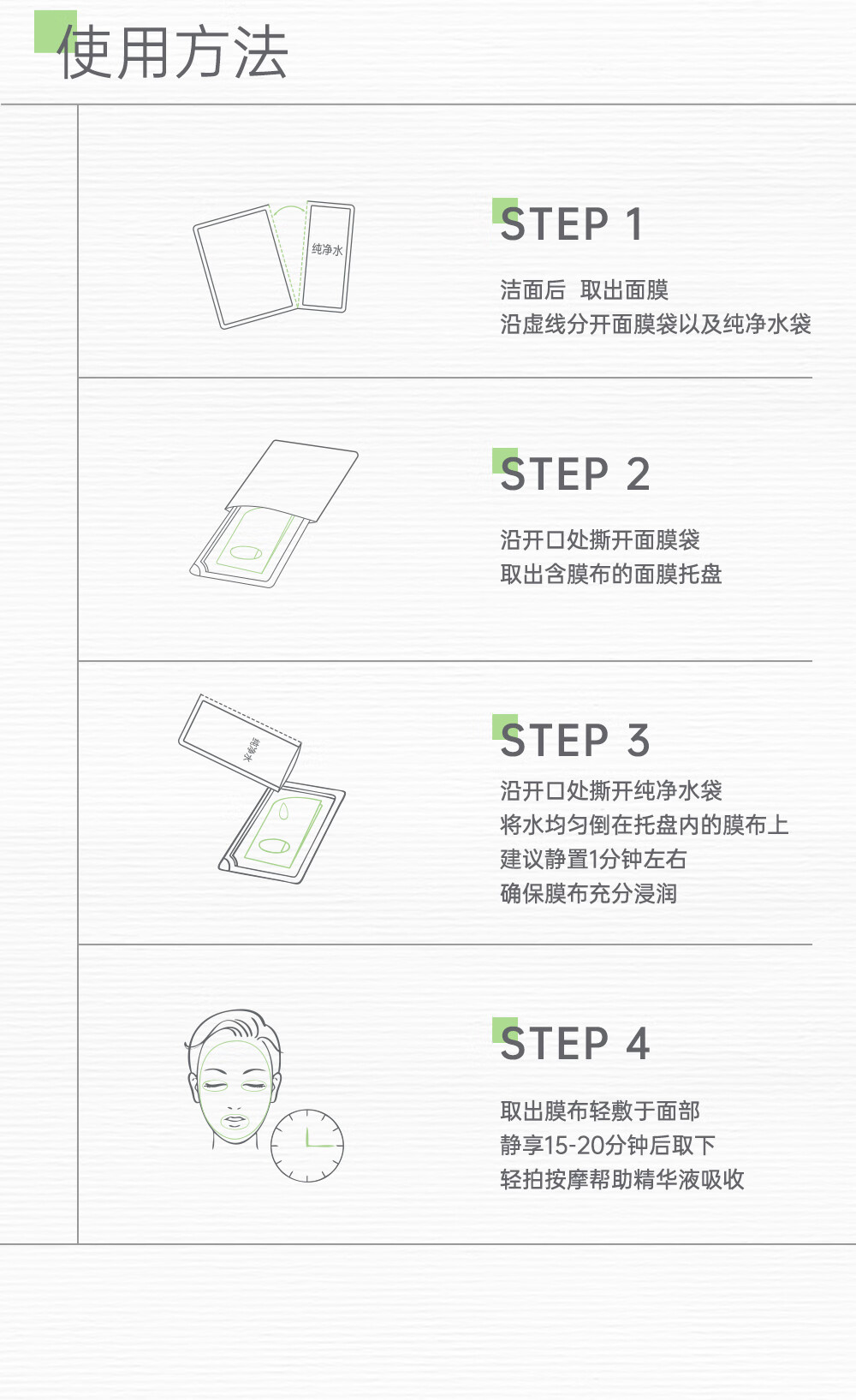 使用方法

纯净水

STEP 1

洁面后 取出面膜
沿虚线分开面膜袋以及纯净水袋

STEP 2

沿开口处撕开面膜袋
取出含膜布的面膜托盘

纯净水

STEP 3

沿开口处撕开纯净水袋
将水均匀倒在托盘内的膜布上
建议静置1分钟左右
确保膜布充分浸润

STEP 4

取出膜布轻敷于面部
静享15-20分钟后取下
轻拍按摩帮助精华液吸收