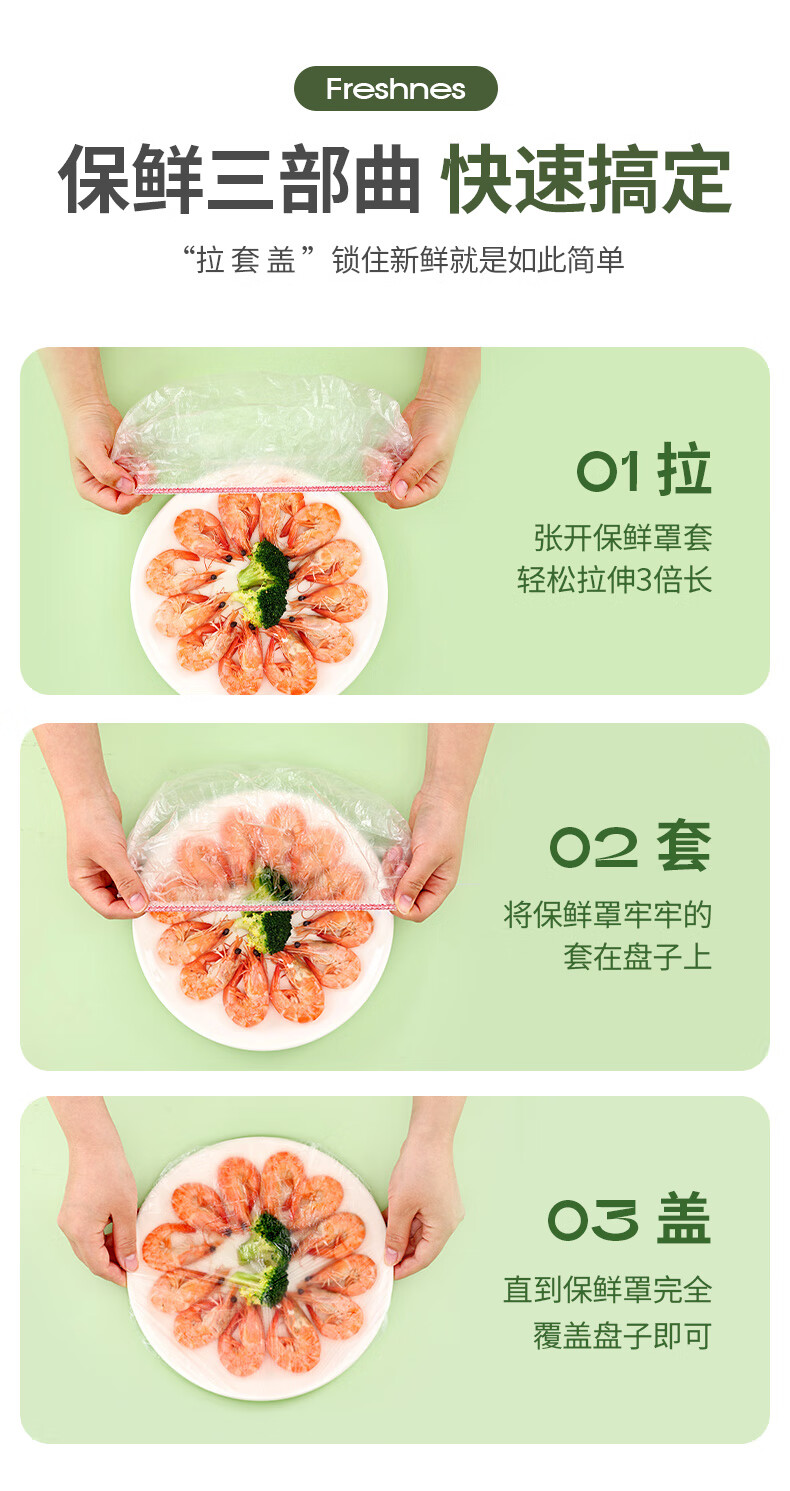 Freshnes

保鲜三部曲 快速搞定

“拉 套 盖”锁住新鲜就是如此简单

01 拉

张开保鲜罩套
轻松拉伸3倍长

02 套

将保鲜罩牢牢的
套在盘子上

03 盖

直到保鲜罩完全
覆盖盘子即可