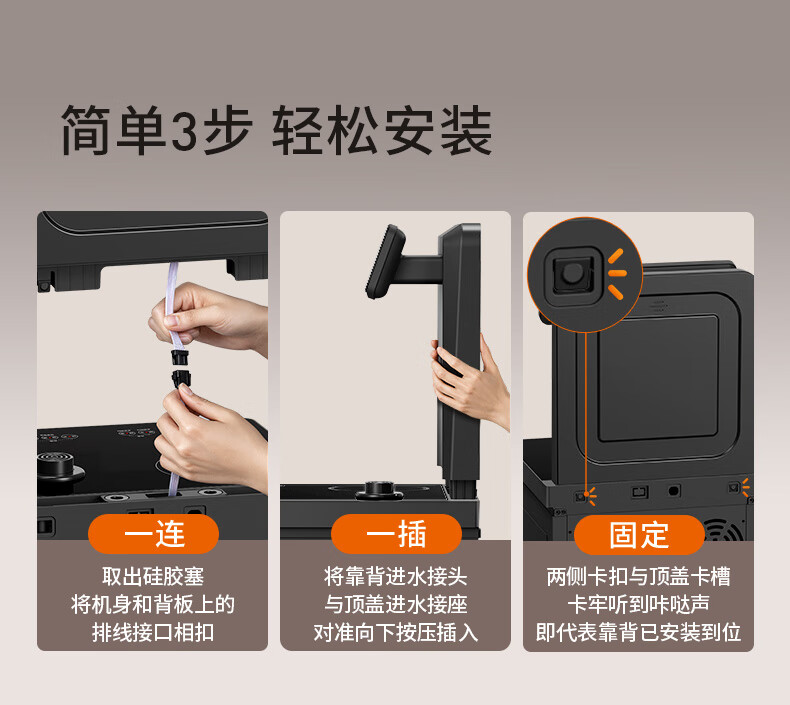 简单3步 轻松安装

一连
取出硅胶塞
将机身和背板上的
排线接口相扣

一插
将靠背进水接头
与顶盖进水接座
对准向下按压插入

固定
两侧卡扣与顶盖卡槽
卡牢听到咔哒声
即代表靠背已安装到位