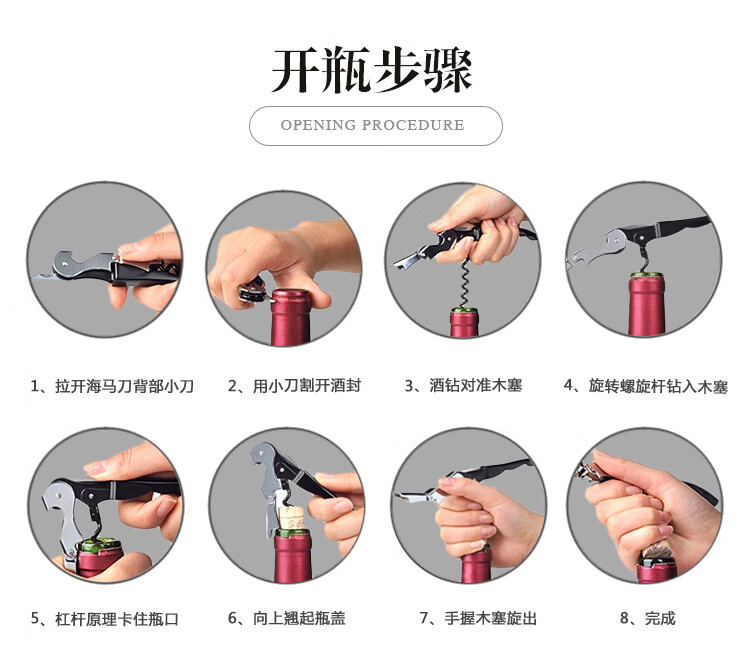 开瓶步骤

OPENING PROCEDURE

1、拉开海马刀背部小刀

2、用小刀割开酒封

3、酒钻对准木塞

4、旋转螺旋杆钻入木塞

5、杠杆原理卡住瓶口

6、向上翘起瓶盖

7、手握木塞旋出

8、完成