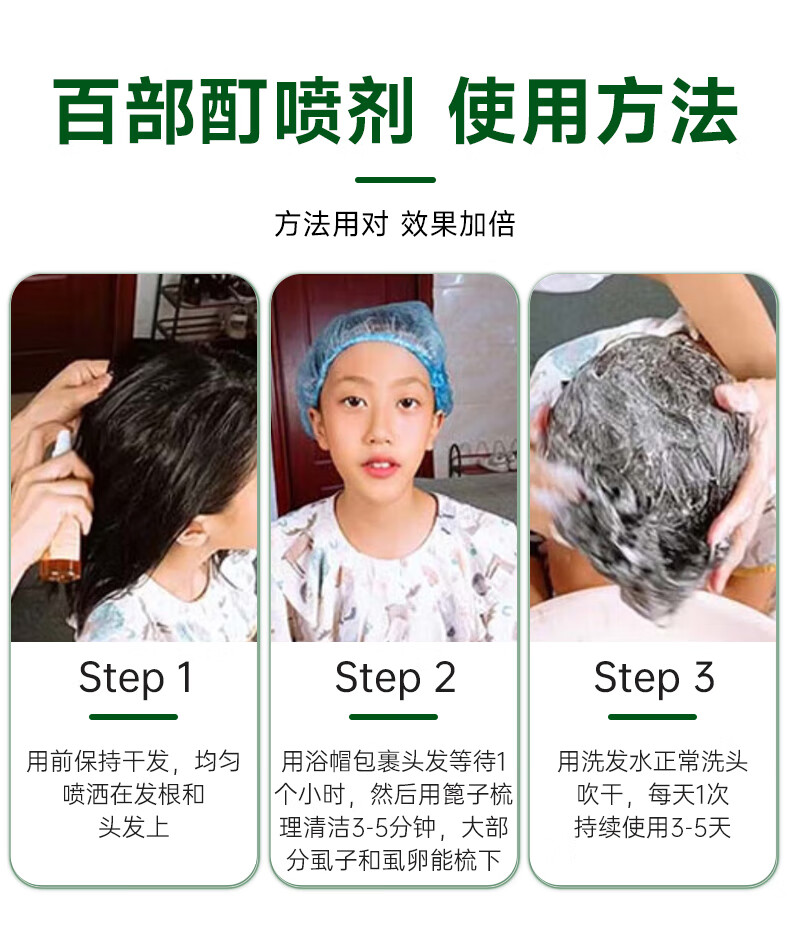 百部酊喷剂 使用方法

方法用对 效果加倍

Step 1

用前保持干发，均匀喷洒在发根和头发上

Step 2

用浴帽包裹头发等待1个小时，然后用篦子梳理清洁3-5分钟，大部分虱子和虱卵能梳下

Step 3

用洗发水正常洗头吹干，每天1次持续使用3-5天