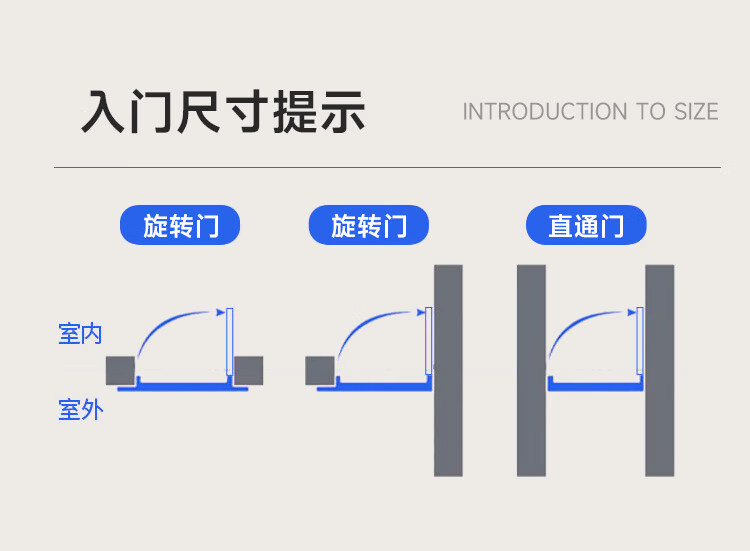 入门尺寸提示

INTRODUCTION TO SIZE

旋转门

旋转门

直通门

室内

室外