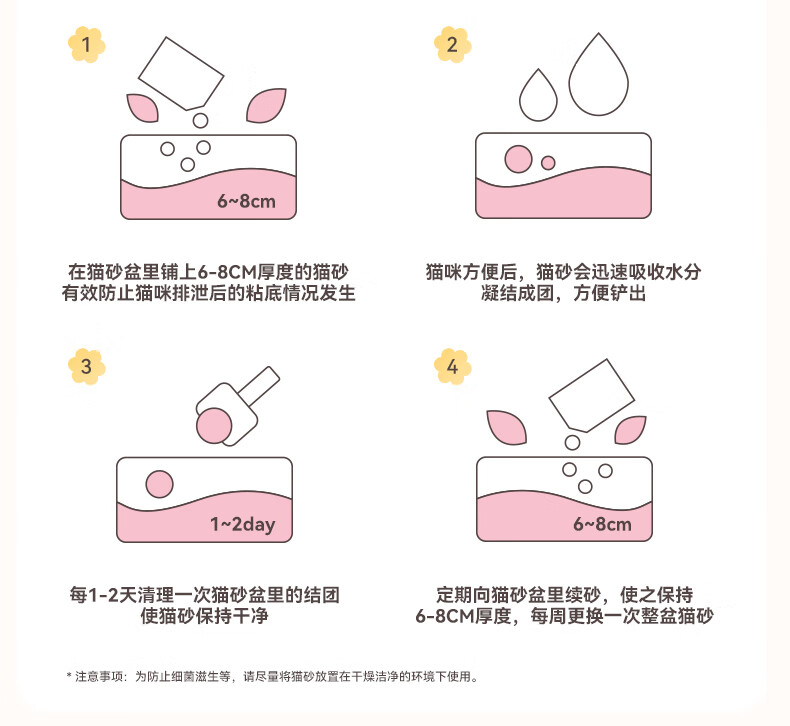 1

6~8cm

在猫砂盆里铺上6-8CM厚度的猫砂
有效防止猫咪排泄后的粘底情况发生

2

猫咪方便后，猫砂会迅速吸收水分
凝结成团，方便铲出

3

1~2day

每1-2天清理一次猫砂盆里的结团
使猫砂保持干净

4

6~8cm

定期向猫砂盆里续砂，使之保持
6-8CM厚度，每周更换一次整盆猫砂

* 注意事项：为防止细菌滋生等，请尽量将猫砂放置在干燥洁净的环境下使用。