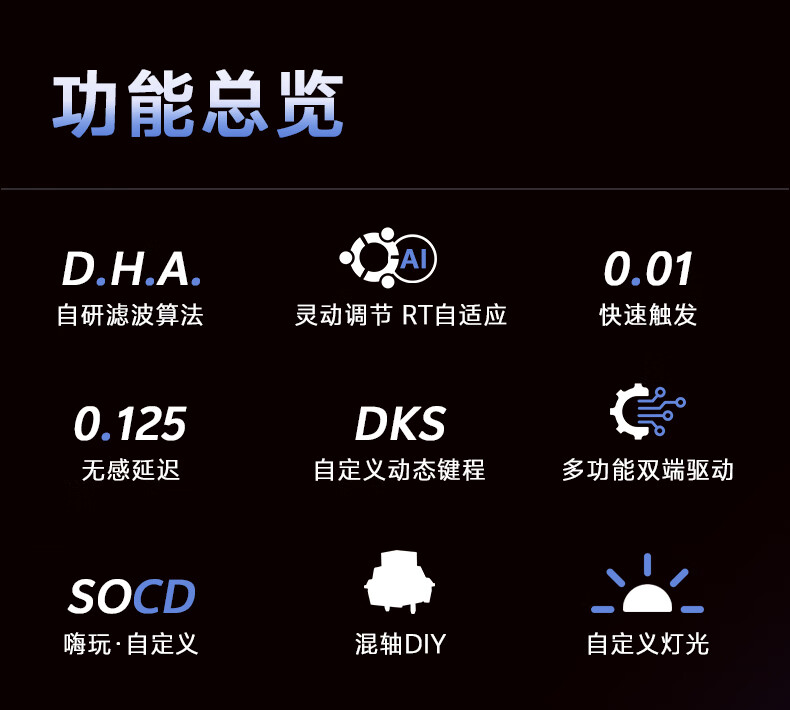 功能总览

D.H.A.
自研滤波算法

AI
灵动调节 RT自适应

0.01
快速触发

0.125
无感延迟

DKS
自定义动态键程

多功能双端驱动

SOCD
嗨玩·自定义

混轴DIY

自定义灯光