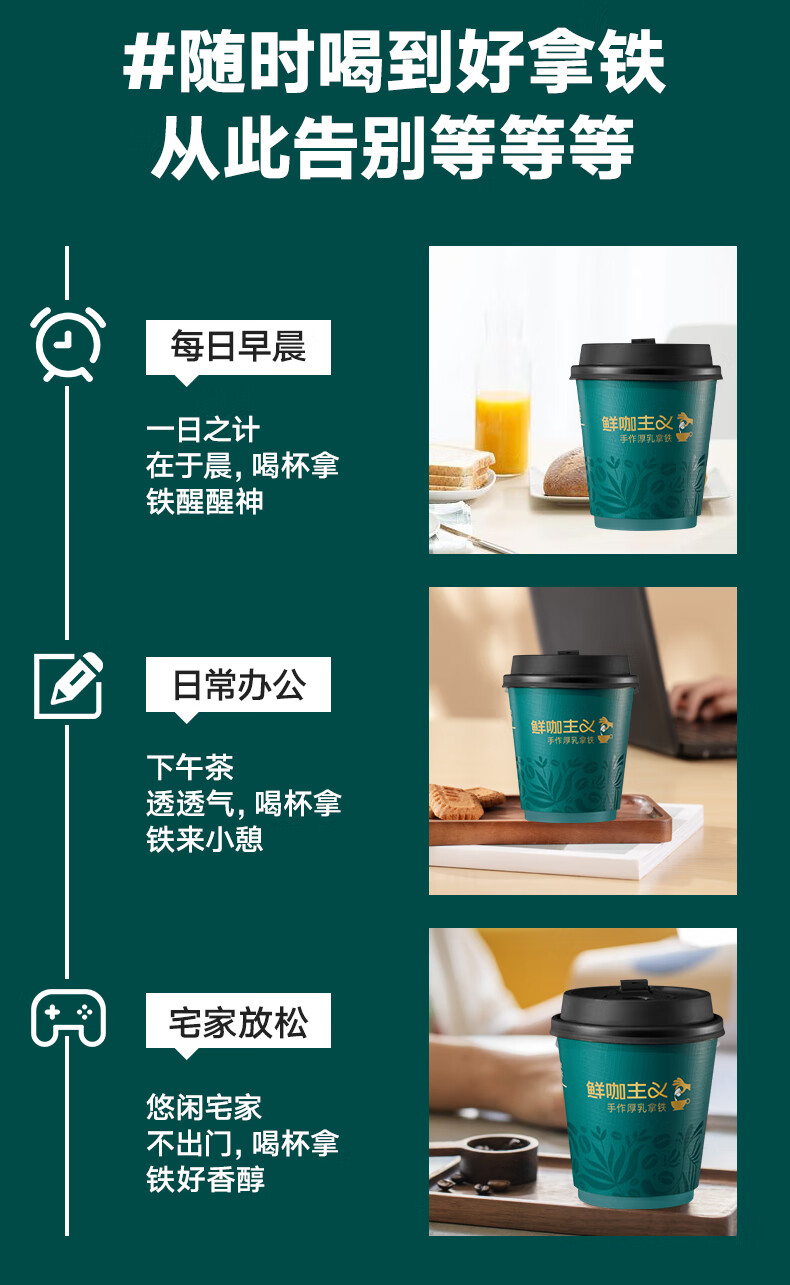 #随时喝到好拿铁
从此告别等等等

每日早晨

一日之计
在于晨，喝杯拿铁醒醒神

鲜咖主义
手作厚乳拿铁

日常办公

下午茶
透透气，喝杯拿铁来小憩

鲜咖主义
手作厚乳拿铁

宅家放松

悠闲宅家
不出门，喝杯拿铁好香醇

鲜咖主义
手作厚乳拿铁