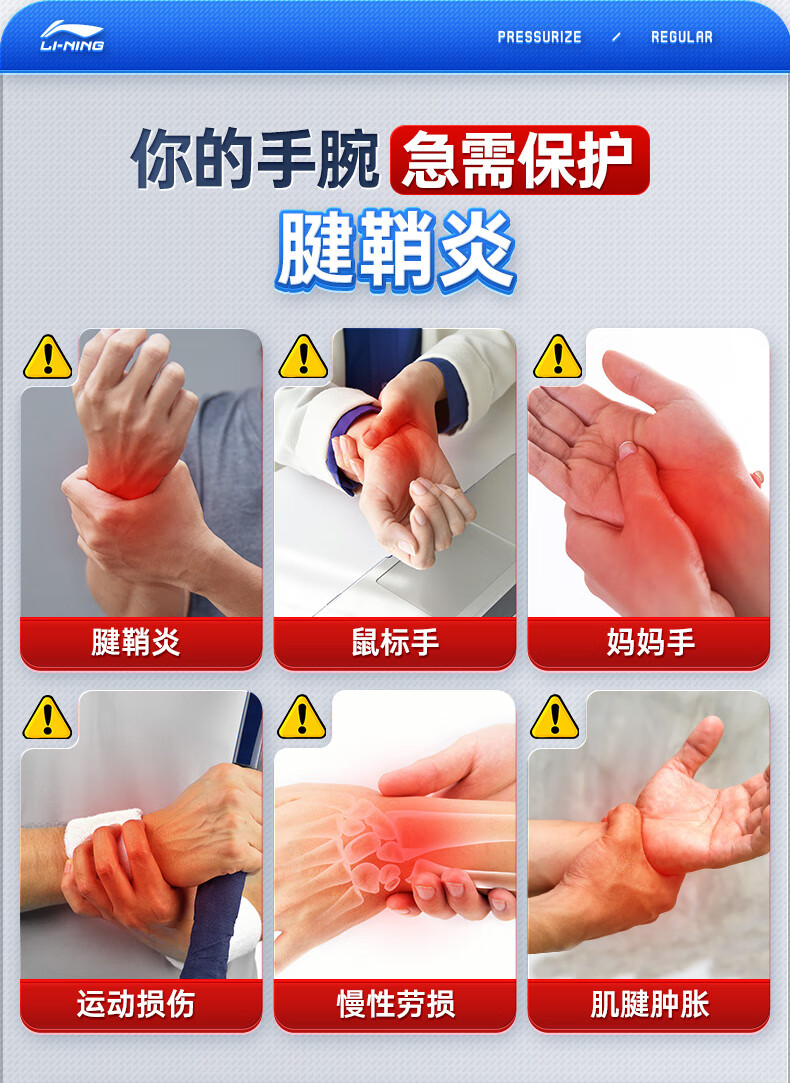 LI-NING

PRESSURIZE / REGULAR

你的手腕 急需保护

腱鞘炎

腱鞘炎

鼠标手

妈妈手

运动损伤

慢性劳损

肌腱肿胀