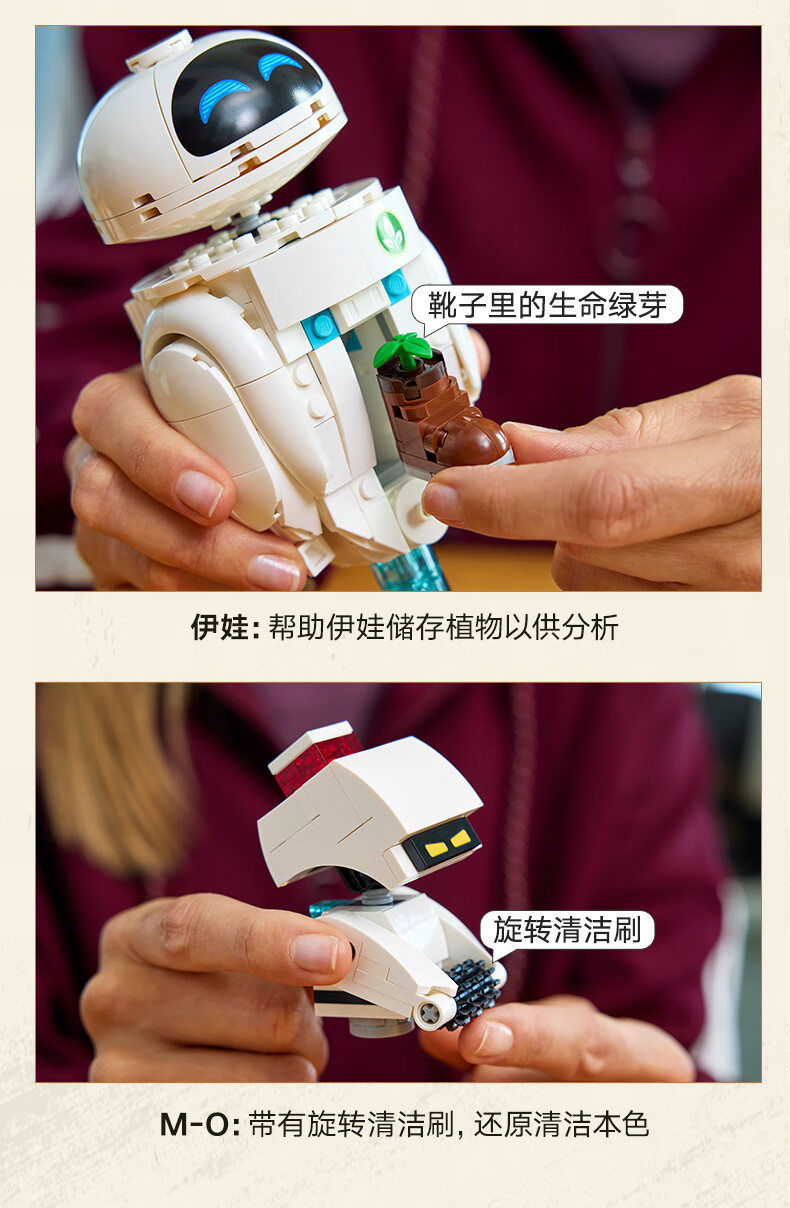 靴子里的生命绿芽

伊娃: 帮助伊娃储存植物以供分析

旋转清洁刷

M-O: 带有旋转清洁刷, 还原清洁本色