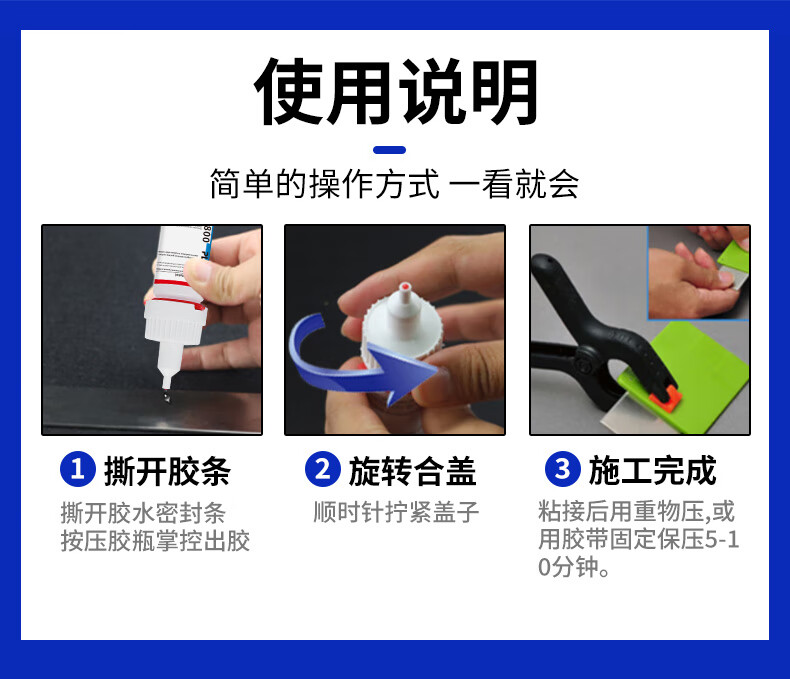 使用说明

简单的操作方式 一看就会

1 撕开胶条

撕开胶水密封条
按压胶瓶掌控出胶

2 旋转合盖

顺时针拧紧盖子

3 施工完成

粘接后用重物压,或用胶带固定保压5-10分钟。