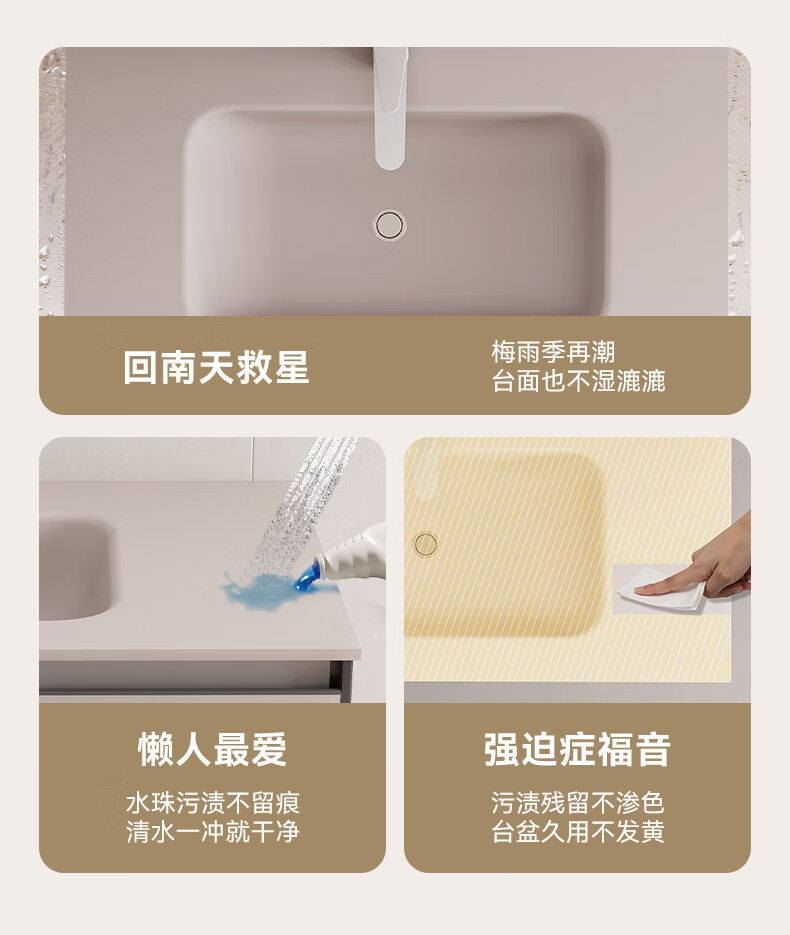 回南天救星

梅雨季再潮
台面也不湿漉漉

懒人最爱

水珠污渍不留痕
清水一冲就干净

强迫症福音

污渍残留不渗色
台盆久用不发黄