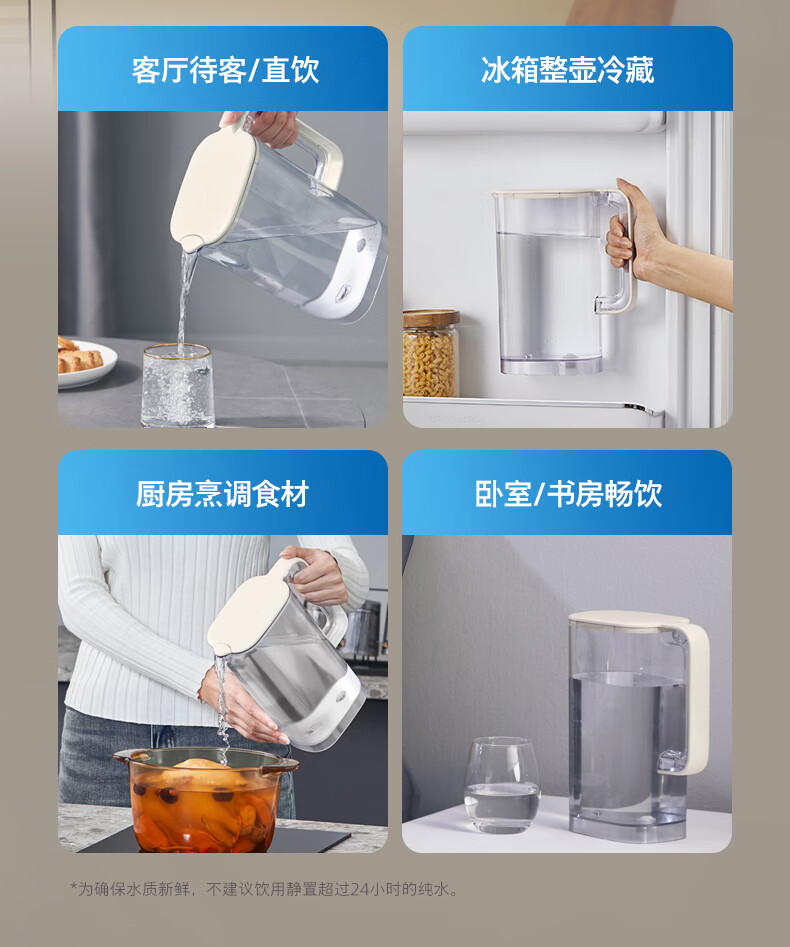 客厅待客/直饮

冰箱整壶冷藏

厨房烹调食材

卧室/书房畅饮

*为确保水质新鲜，不建议饮用静置超过24小时的纯水。