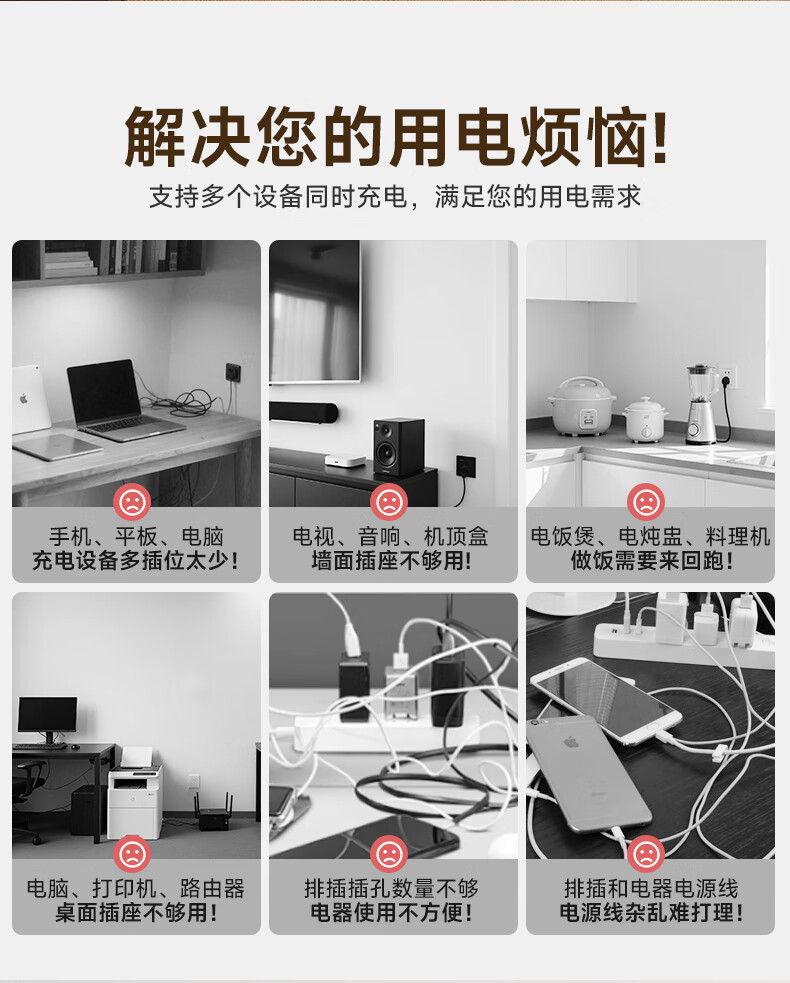 解决您的用电烦恼!
支持多个设备同时充电，满足您的用电需求

手机、平板、电脑
充电设备多插位太少!

电视、音响、机顶盒
墙面插座不够用!

电饭煲、电炖盅、料理机
做饭需要来回跑!

电脑、打印机、路由器
桌面插座不够用!

排插插孔数量不够
电器使用不方便!

排插和电器电源线
电源线杂乱难打理!