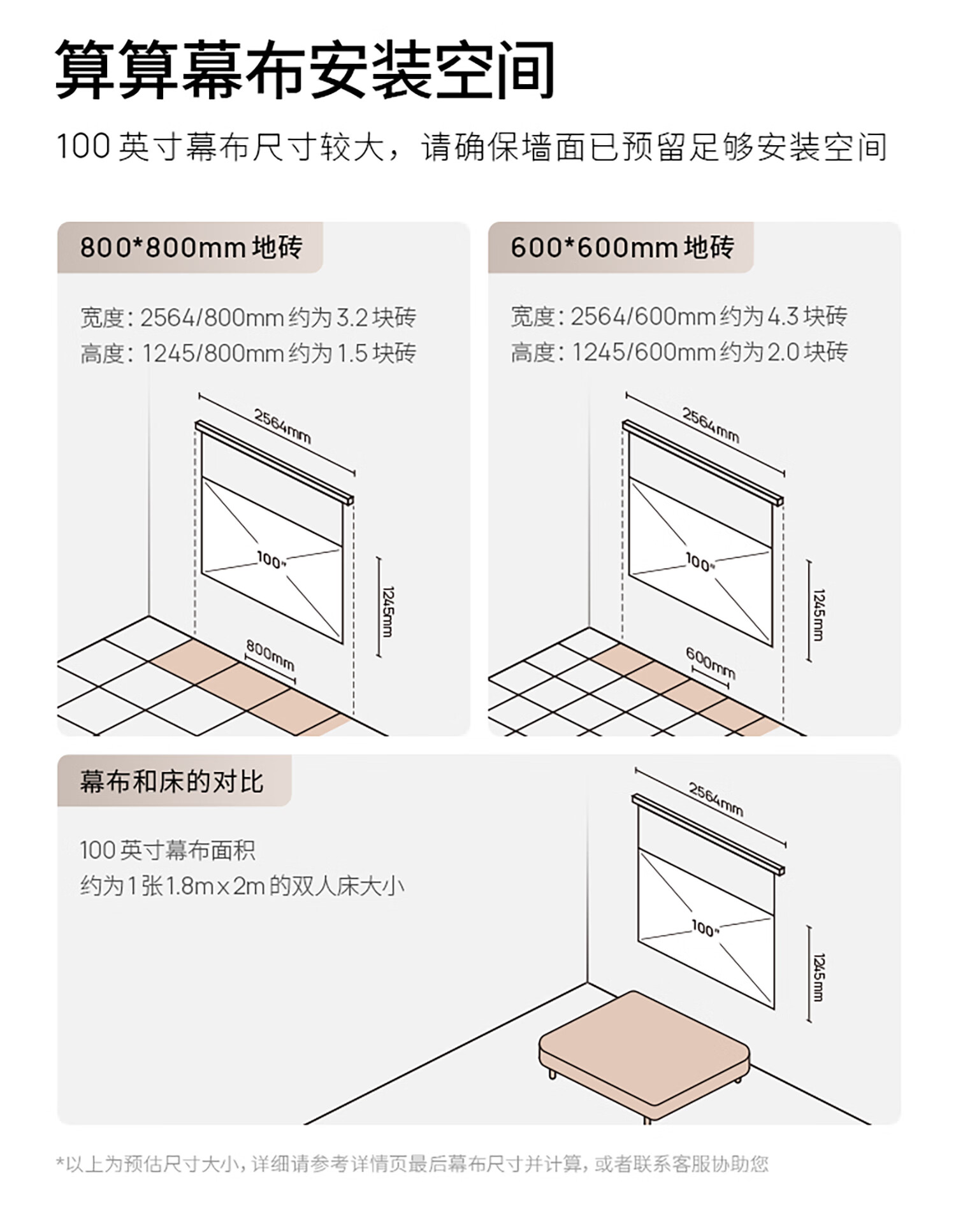 算算幕布安装空间

100 英寸幕布尺寸较大，请确保墙面已预留足够安装空间

800*800mm 地砖

宽度：2564/800mm 约为 3.2 块砖
高度：1245/800mm 约为 1.5 块砖

2564mm
100"
1245mm
800mm

600*600mm 地砖

宽度：2564/600mm 约为 4.3 块砖
高度：1245/600mm 约为 2.0 块砖

2564mm
100"
1245mm
600mm

幕布和床的对比

100 英寸幕布面积
约为 1 张 1.8m x 2m 的双人床大小

2564mm
100"
1245mm

*以上为预估尺寸大小，详细请参考详情页最后幕布尺寸并计算，或者联系客服协助您