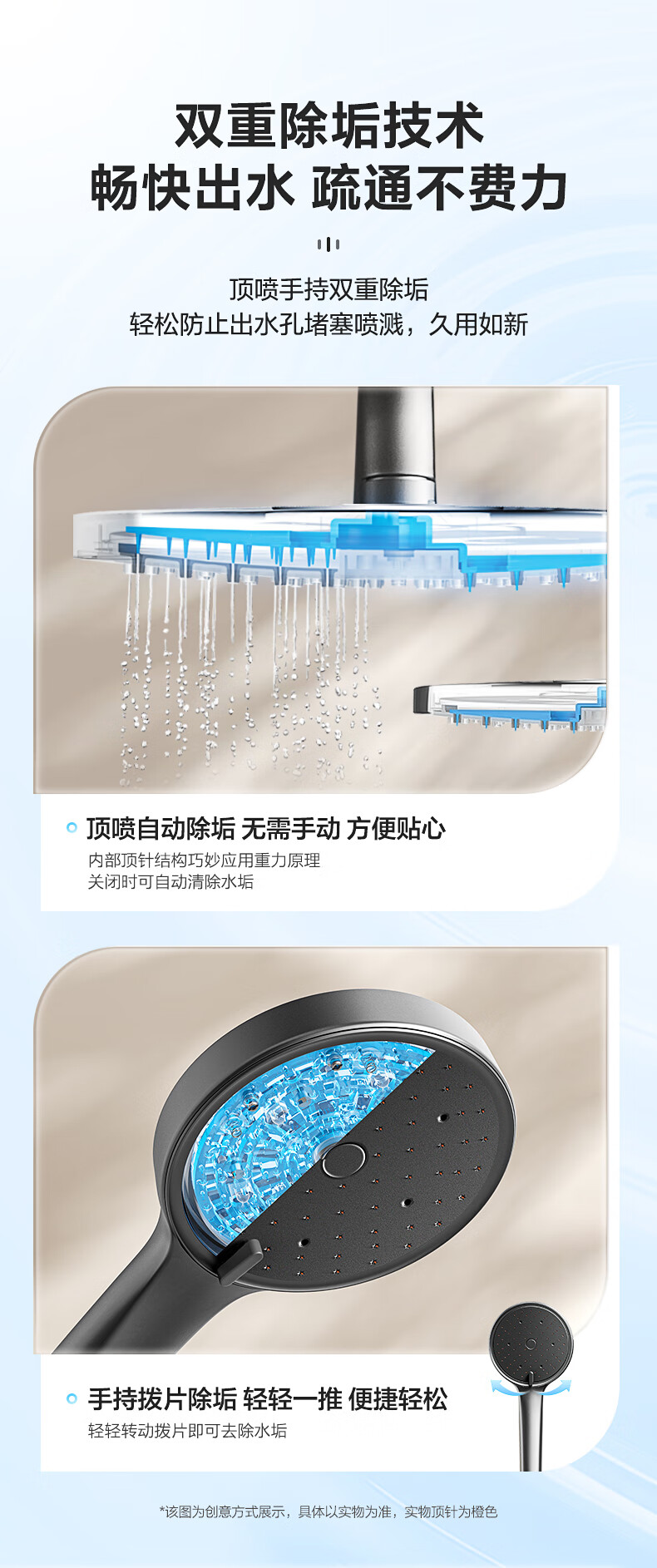 双重除垢技术
畅快出水 疏通不费力

顶喷手持双重除垢
轻松防止出水孔堵塞喷溅，久用如新

顶喷自动除垢 无需手动 方便贴心
内部顶针结构巧妙应用重力原理
关闭时可自动清除水垢

手持拨片除垢 轻轻一推 便捷轻松
轻轻转动拨片即可去除水垢

*该图为创意方式展示，具体以实物为准，实物顶针为橙色