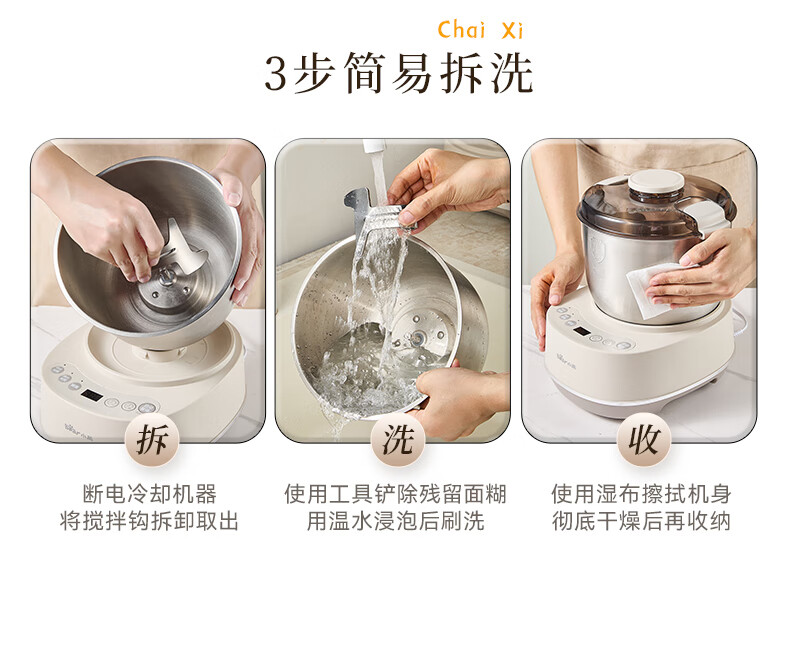 Chai Xi
3步简易拆洗

拆
断电冷却机器
将搅拌钩拆卸取出

洗
使用工具铲除残留面糊
用温水浸泡后刷洗

收
使用湿布擦拭机身
彻底干燥后再收纳