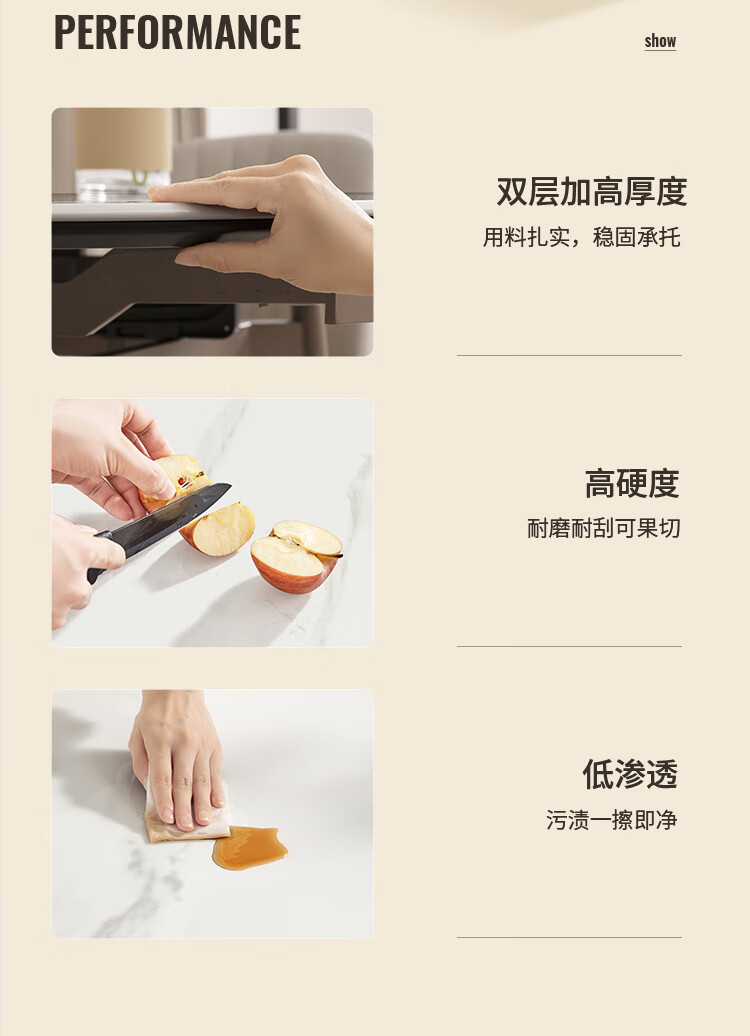 PERFORMANCE

show

双层加高厚度

用料扎实，稳固承托

高硬度

耐磨耐刮可果切

低渗透

污渍一擦即净