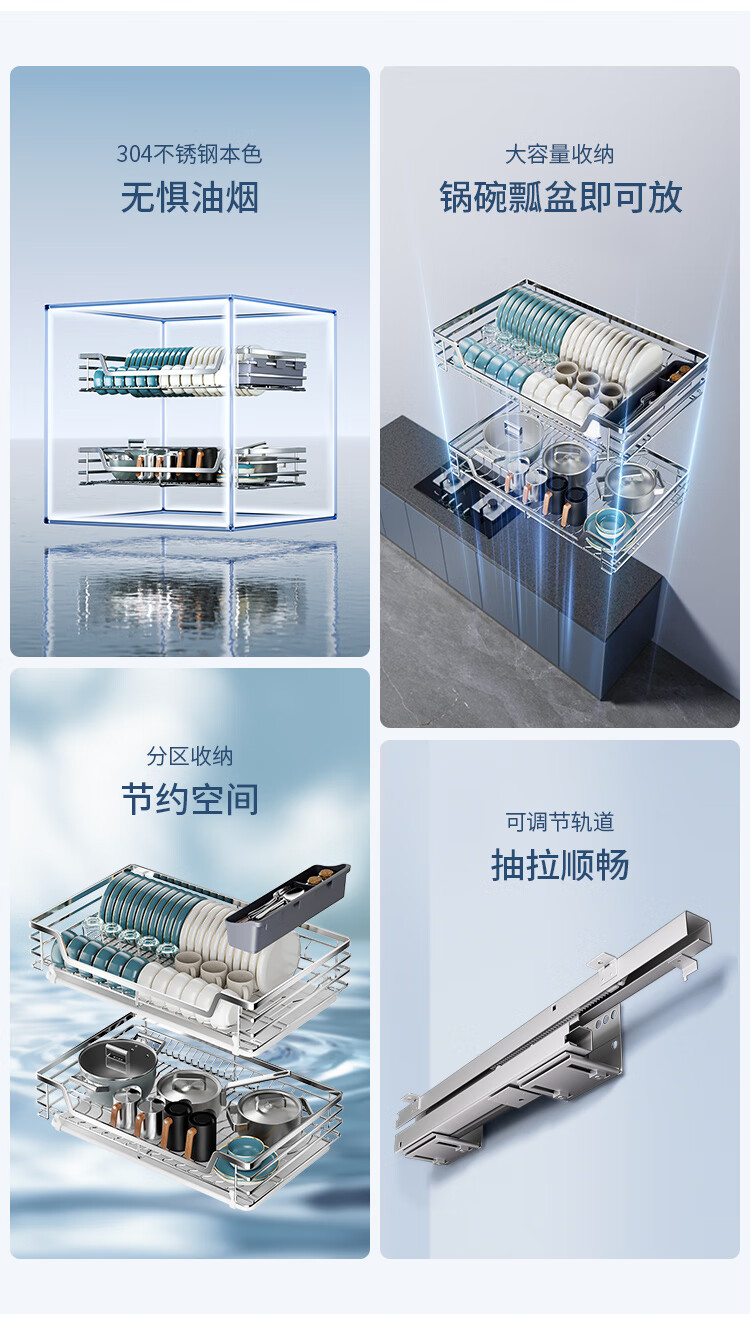 304不锈钢本色
无惧油烟

大容量收纳
锅碗瓢盆即可放

分区收纳
节约空间

可调节轨道
抽拉顺畅