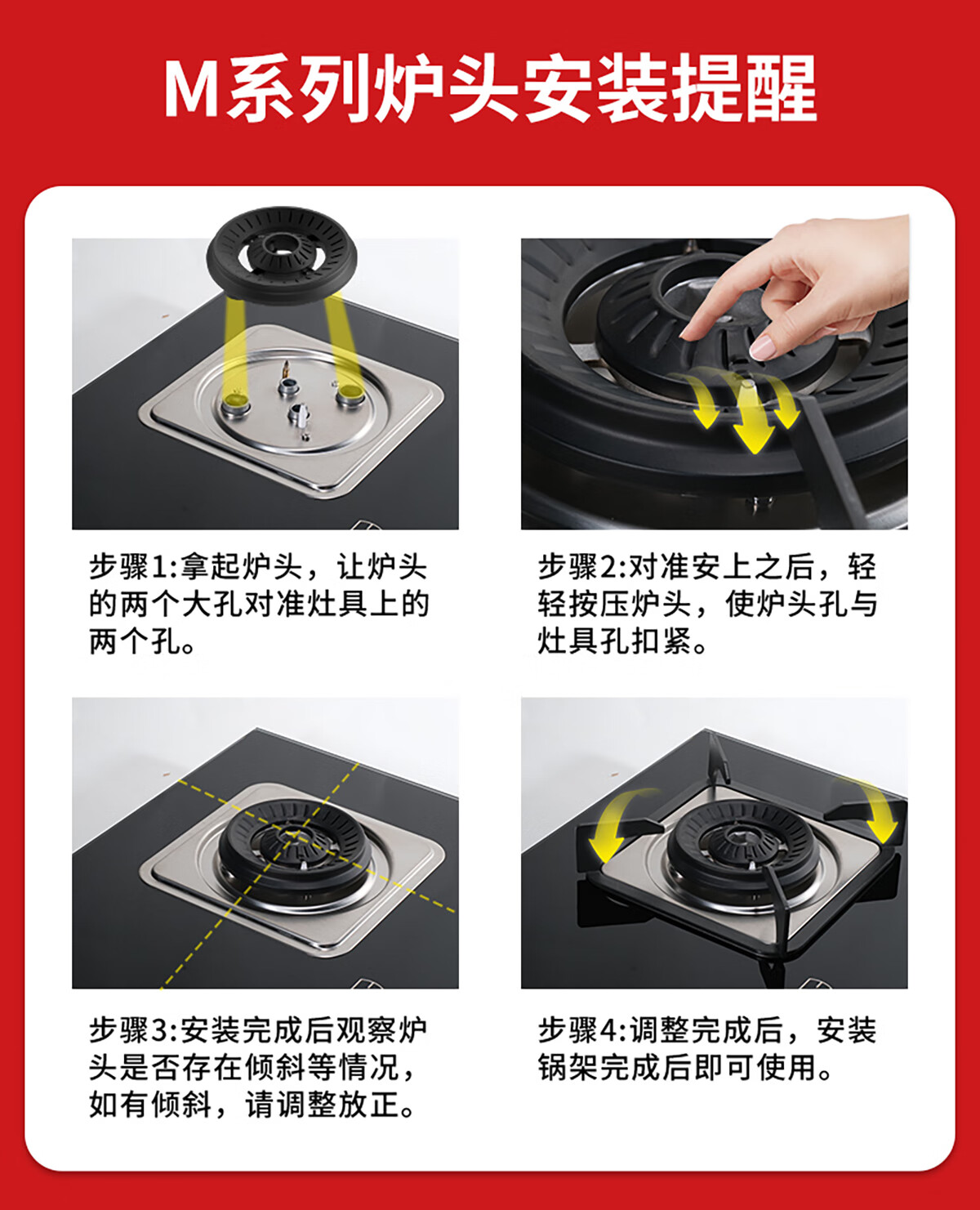 M系列炉头安装提醒

步骤1:拿起炉头，让炉头的两个大孔对准灶具上的两个孔。

步骤2:对准安上之后，轻轻按压炉头，使炉头孔与灶具孔扣紧。

步骤3:安装完成后观察炉头是否存在倾斜等情况，如有倾斜，请调整放正。

步骤4:调整完成后，安装锅架完成后即可使用。