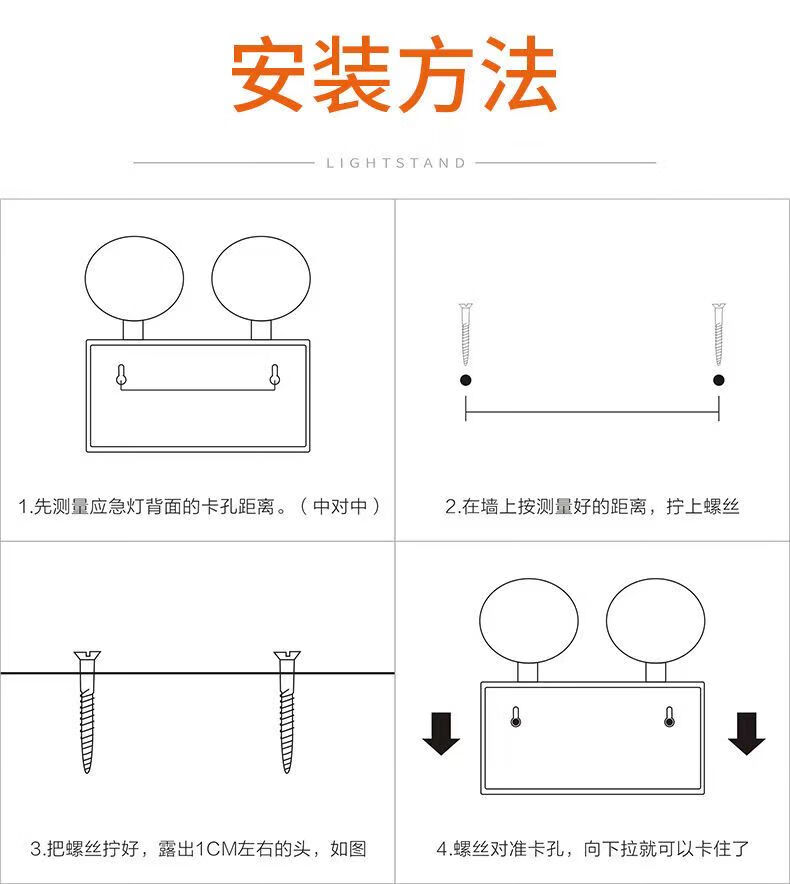 安装方法

LIGHTSTAND

1.先测量应急灯背面的卡孔距离。（中对中）

2.在墙上按测量好的距离，拧上螺丝

3.把螺丝拧好，露出1CM左右的头，如图

4.螺丝对准卡孔，向下拉就可以卡住了