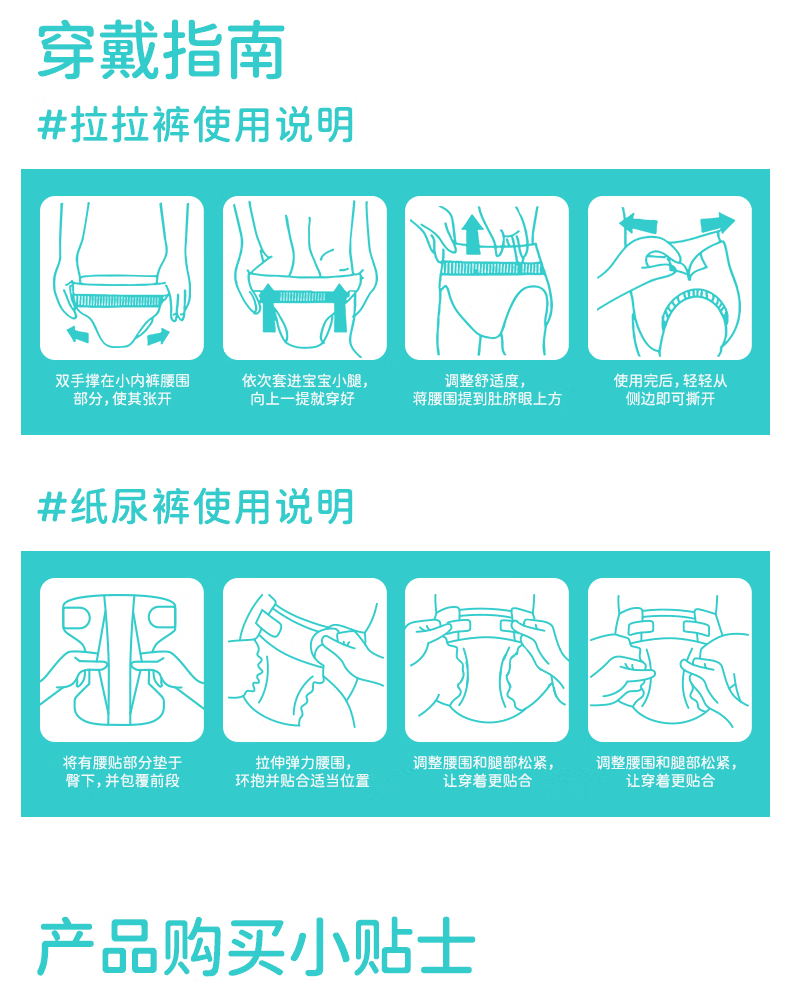 穿戴指南

#拉拉裤使用说明

双手撑在小内裤腰围部分，使其张开

依次套进宝宝小腿，向上一提就穿好

调整舒适度，蒋腰围提到肚脐眼上方

使用完后，轻轻从侧边即可撕开

#纸尿裤使用说明

将有腰贴部分垫于臀下，并包覆前段

拉伸弹力腰围，环抱并贴合适当位置

调整腰围和腿部松紧，让穿着更贴合

调整腰围和腿部松紧，让穿着更贴合

产品购买小贴士