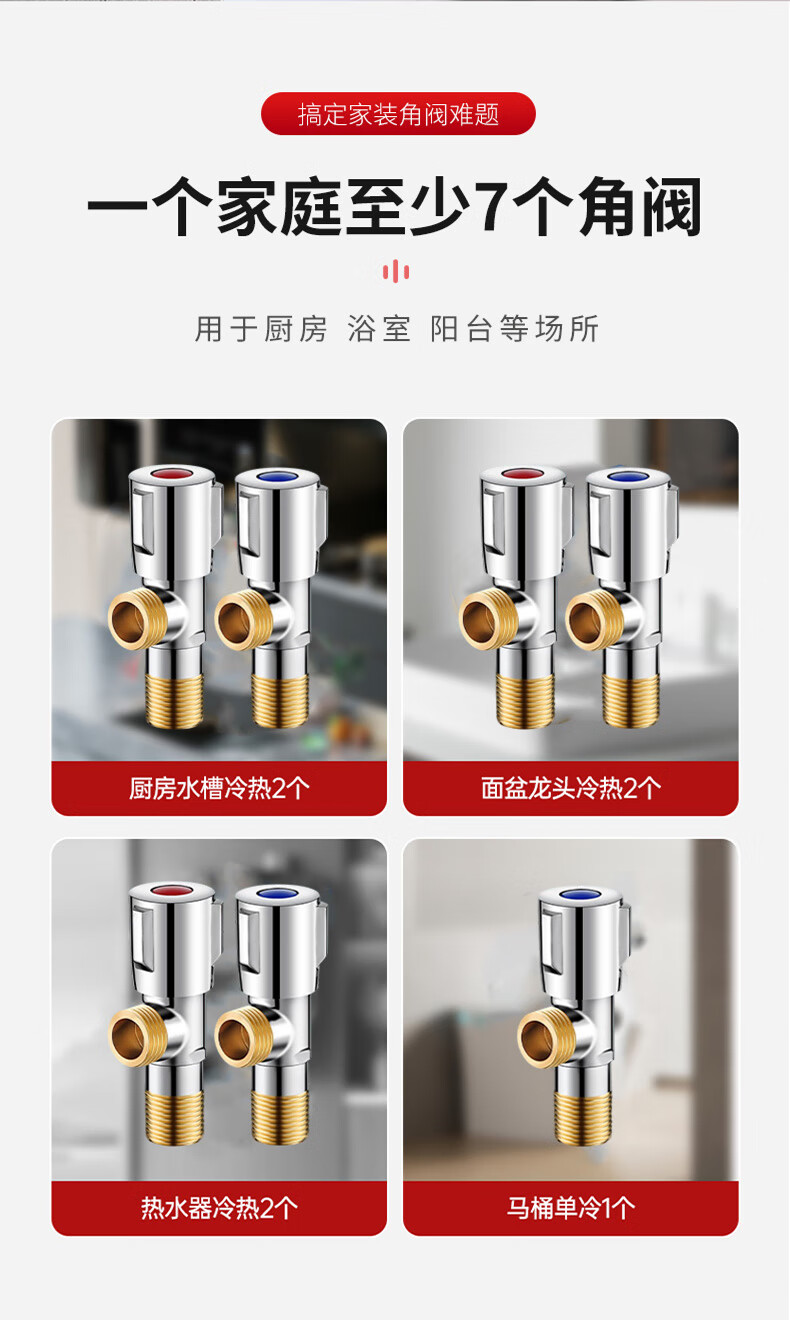 搞定家装角阀难题

一个家庭至少7个角阀

用于厨房 浴室 阳台等场所

厨房水槽冷热2个

面盆龙头冷热2个

热水器冷热2个

马桶单冷1个