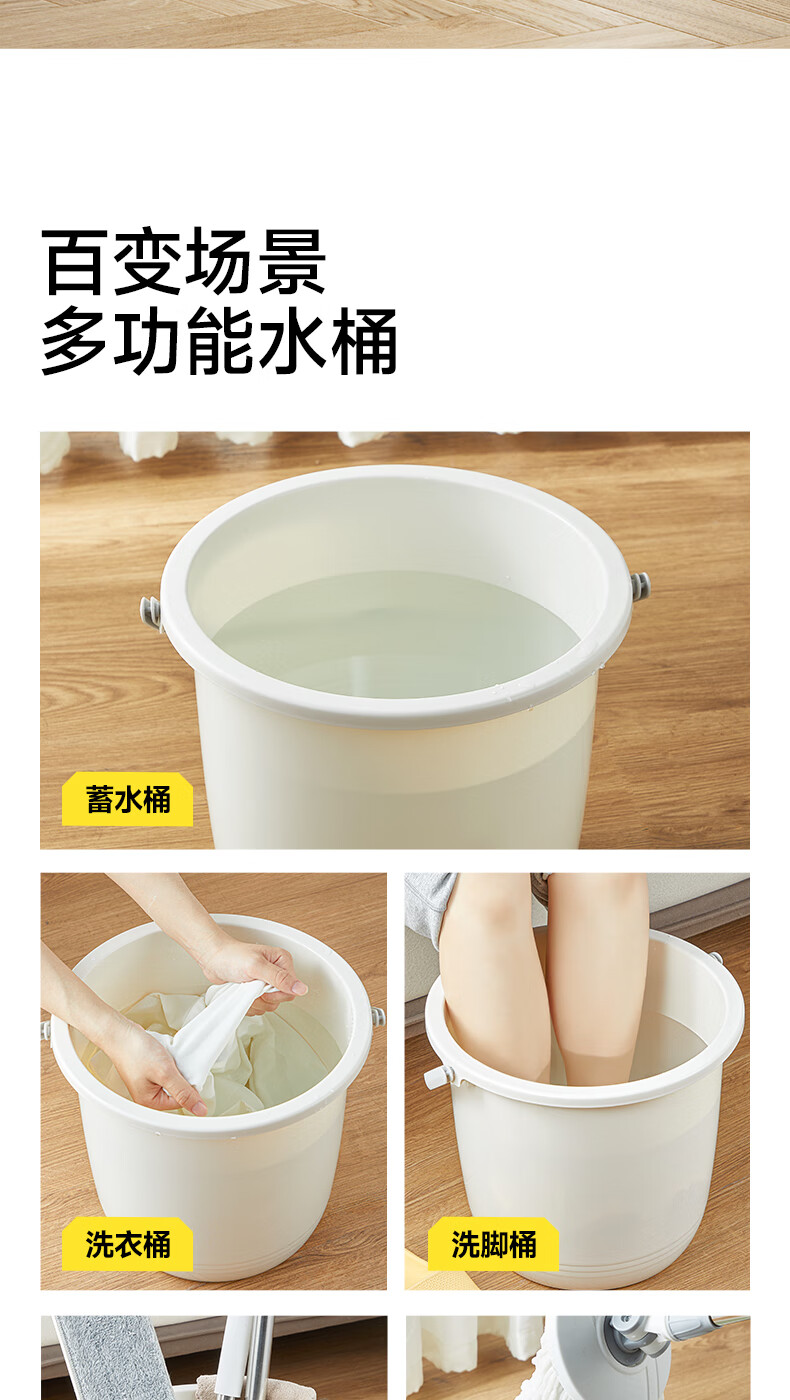 百变场景
多功能水桶

蓄水桶

洗衣桶

洗脚桶