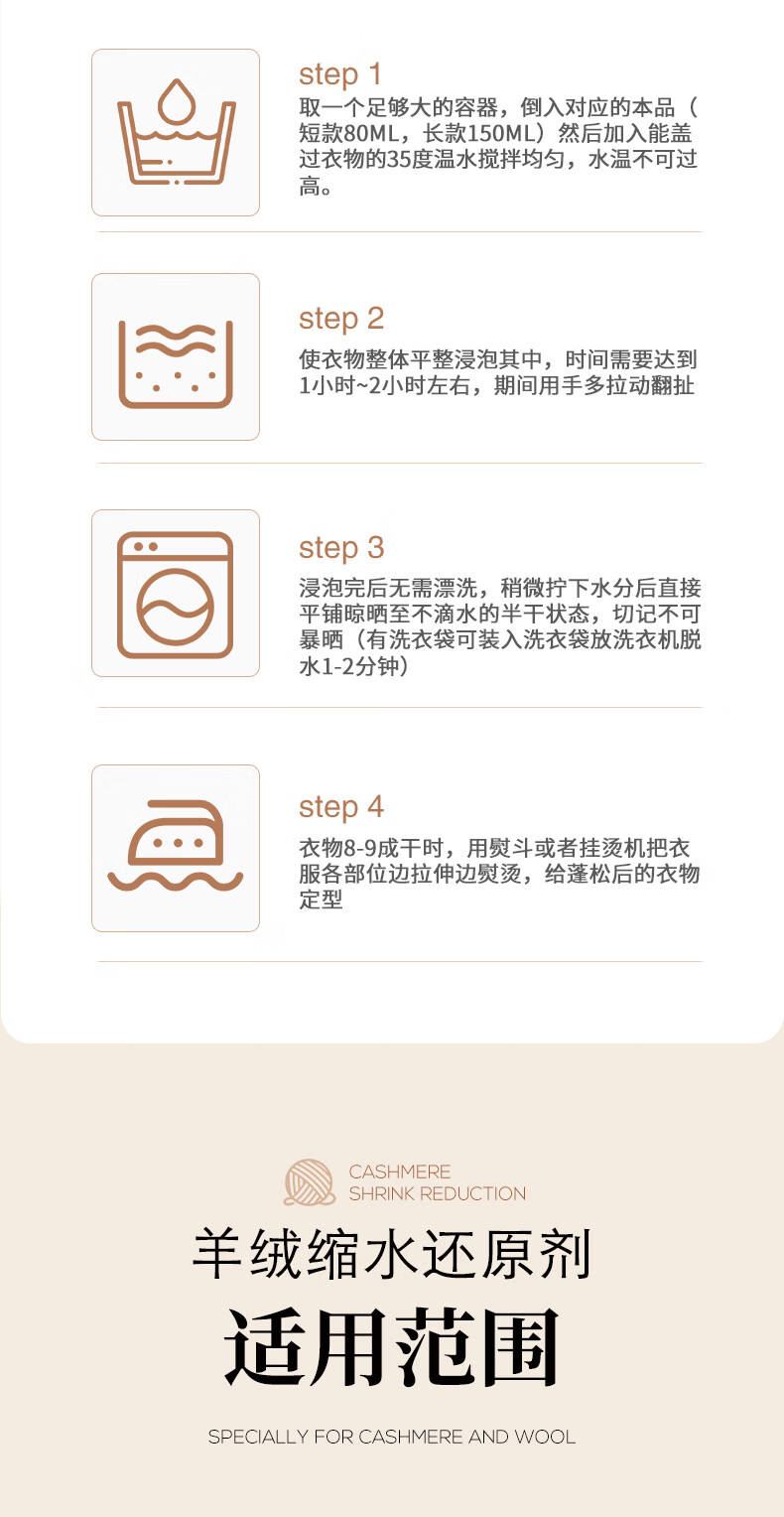 step 1

取一个足够大的容器，倒入对应的本品（短款80ML，长款150ML）然后加入能盖过衣物的35度温水搅拌均匀，水温不可过高。

step 2

使衣物整体平整浸泡其中，时间需要达到1小时~2小时左右，期间用手多拉动翻扯

step 3

浸泡完后无需漂洗，稍微拧下水分后直接平铺晾晒至不滴水的半干状态，切记不可暴晒（有洗衣袋可装入洗衣袋放洗衣机脱水1-2分钟）

step 4

衣物8-9成干时，用熨斗或者挂烫机把衣服各部位边拉伸边熨烫，给蓬松后的衣物定型

CASHMERE
SHRINK REDUCTION

羊绒缩水还原剂

适用范围

SPECIALLY FOR CASHMERE AND WOOL