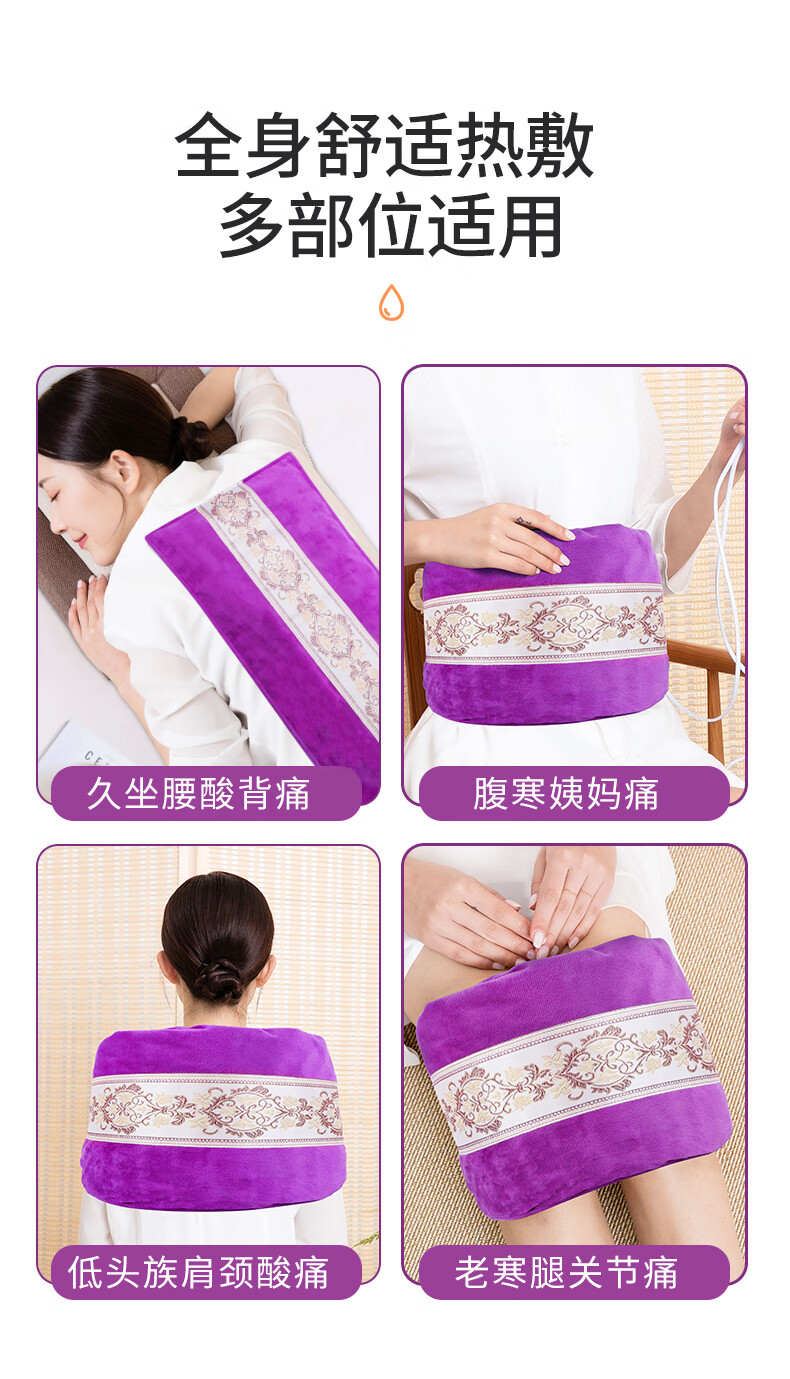 全身舒适热敷
多部位适用

久坐腰酸背痛

腹寒姨妈痛

低头族肩颈酸痛

老寒腿关节痛