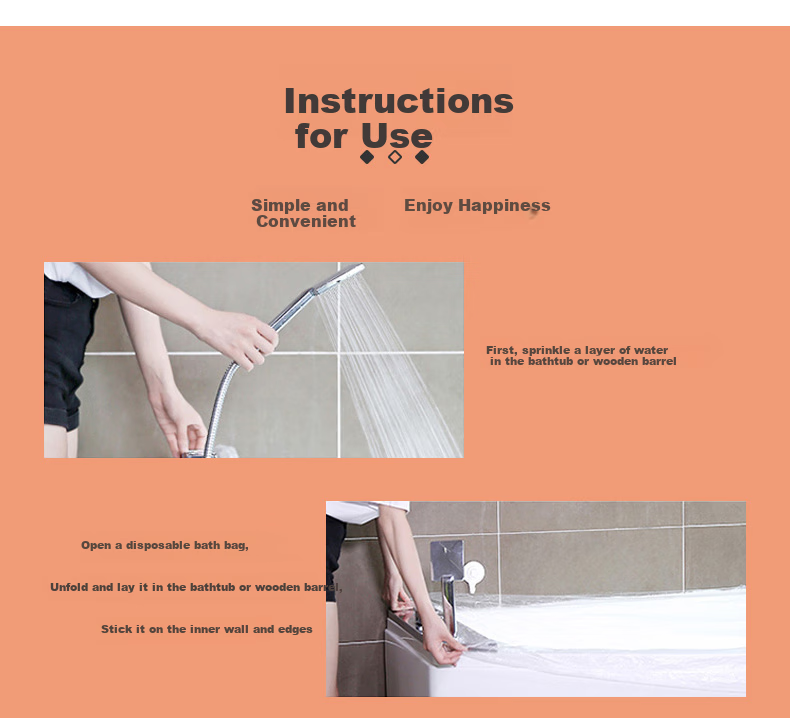 Instructions for Use

Simple and Convenient

Enjoy Happiness

First, sprinkle a layer of water in the bathtub or wooden barrel

Open a disposable bath bag,

Unfold and lay it in the bathtub or wooden barrel,

Stick it on the inner wall and edges